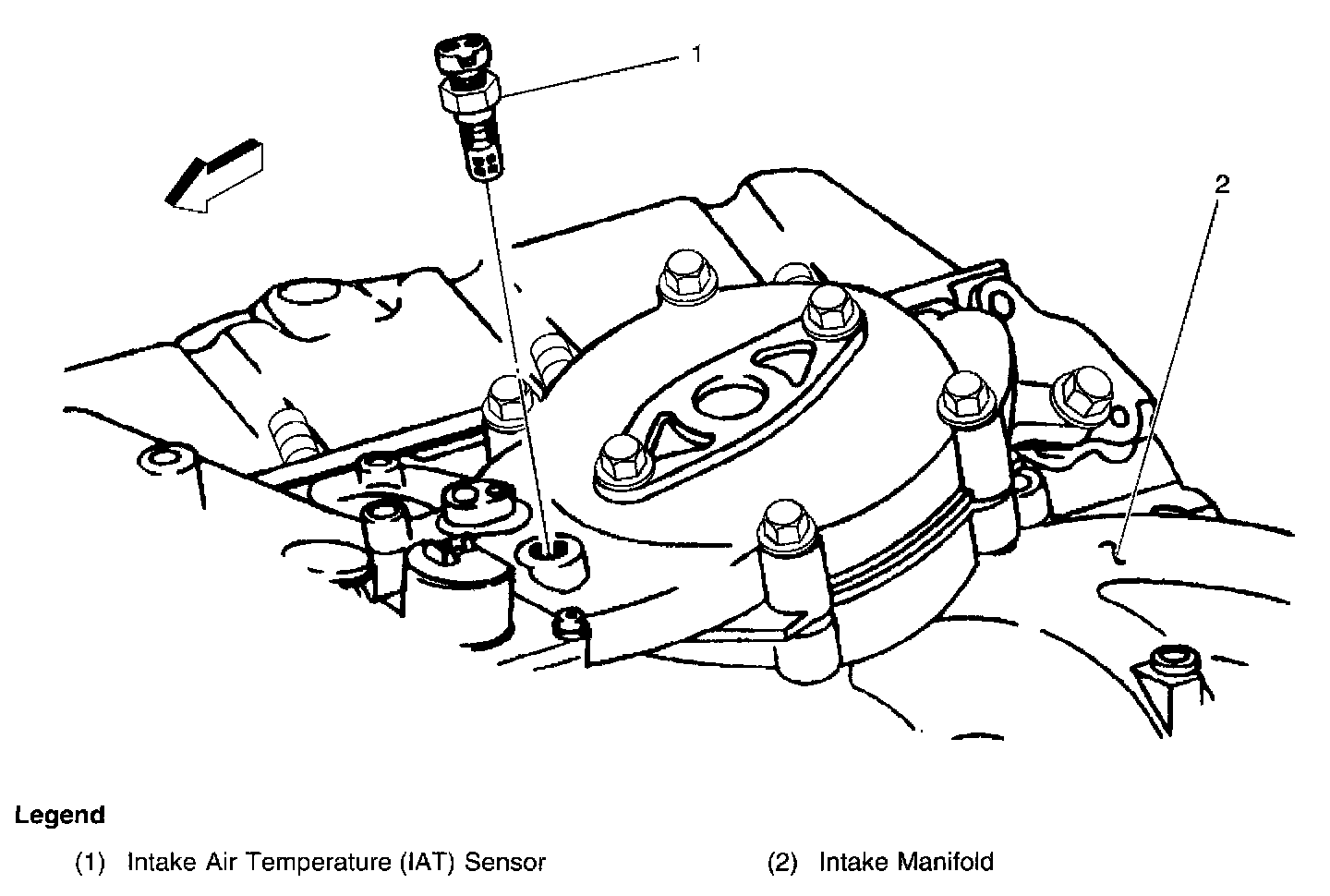 1

2

Legend

(1) Intake Air Temperature (IAT) Sensor

(2) Intake Manifold