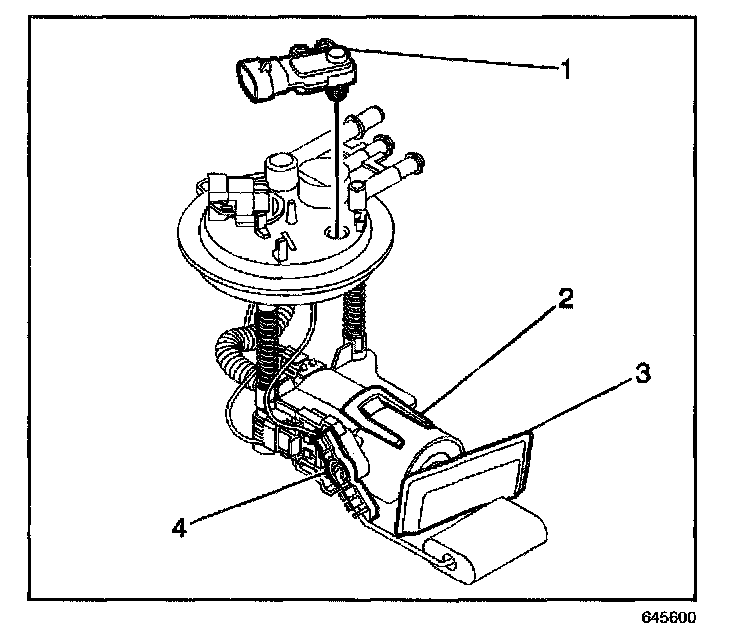 1
2
3
4
645600