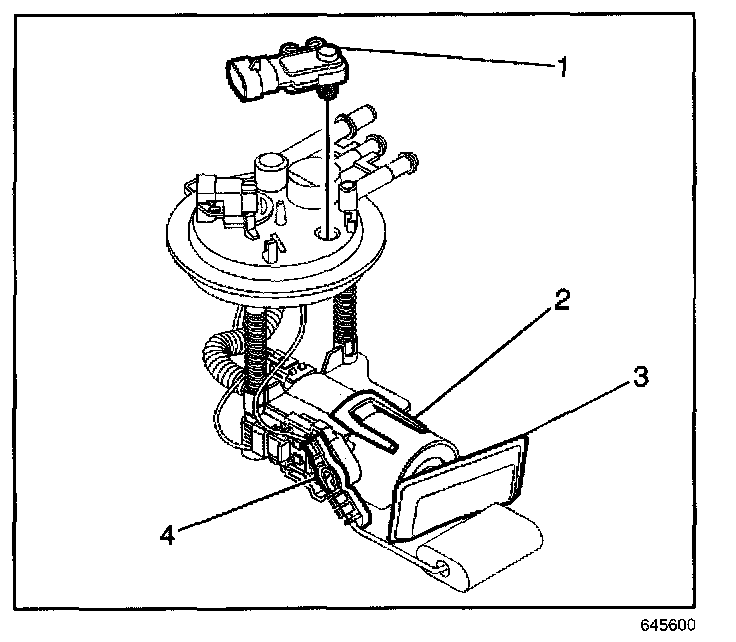 1
2
3
4
645600