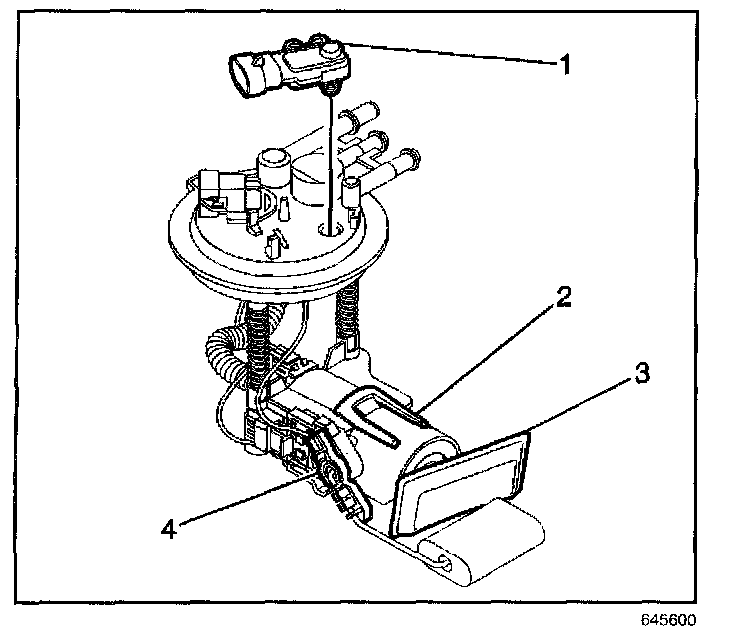 1
2
3
4
645600