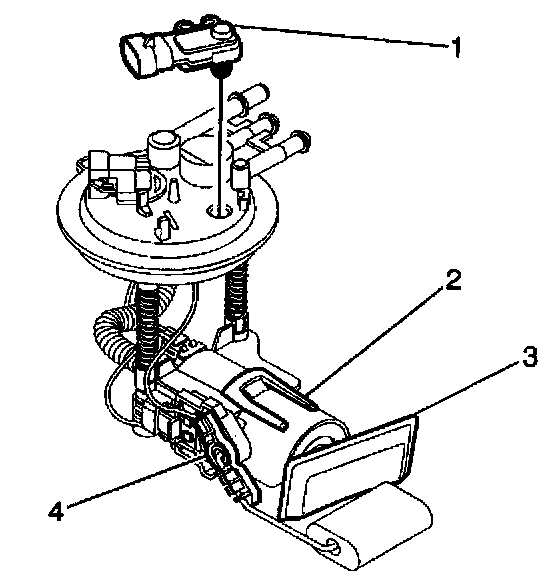 1
2
3
4