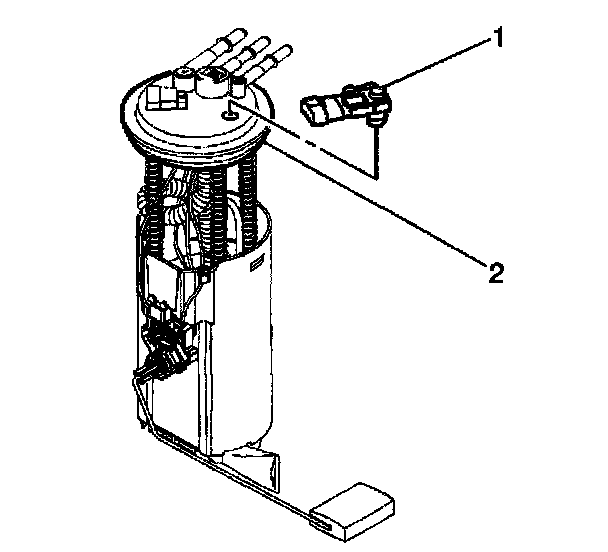 1

2