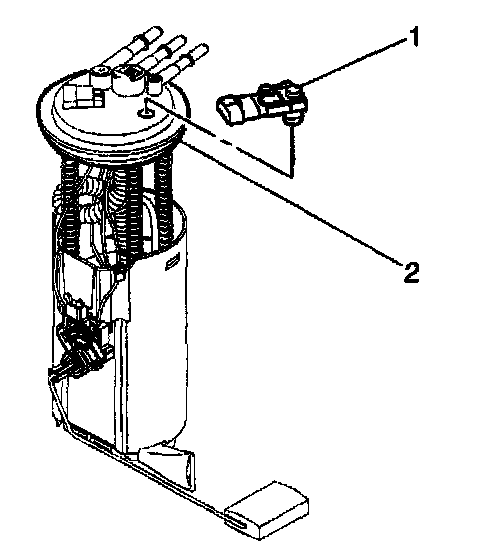 1
2