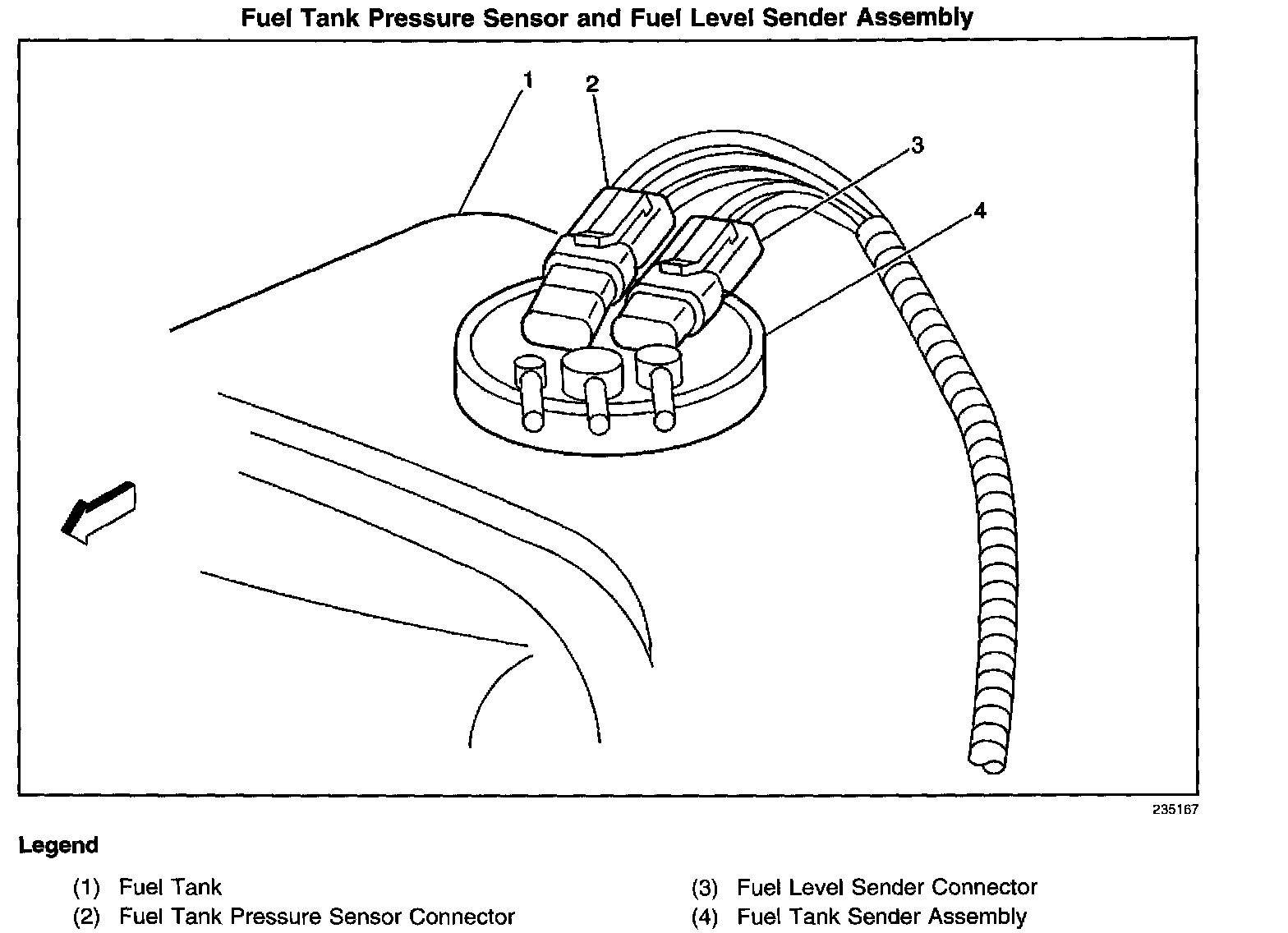 Fuel Tank Pressure Sensor and Fuel Level Sender Assembly

1
2
3
4

235167

Legend

(1) Fuel Tank
(2) Fuel Tank Pressure Sensor Connector

(3) Fuel Level Sender Connector
(4) Fuel Tank Sender Assembly