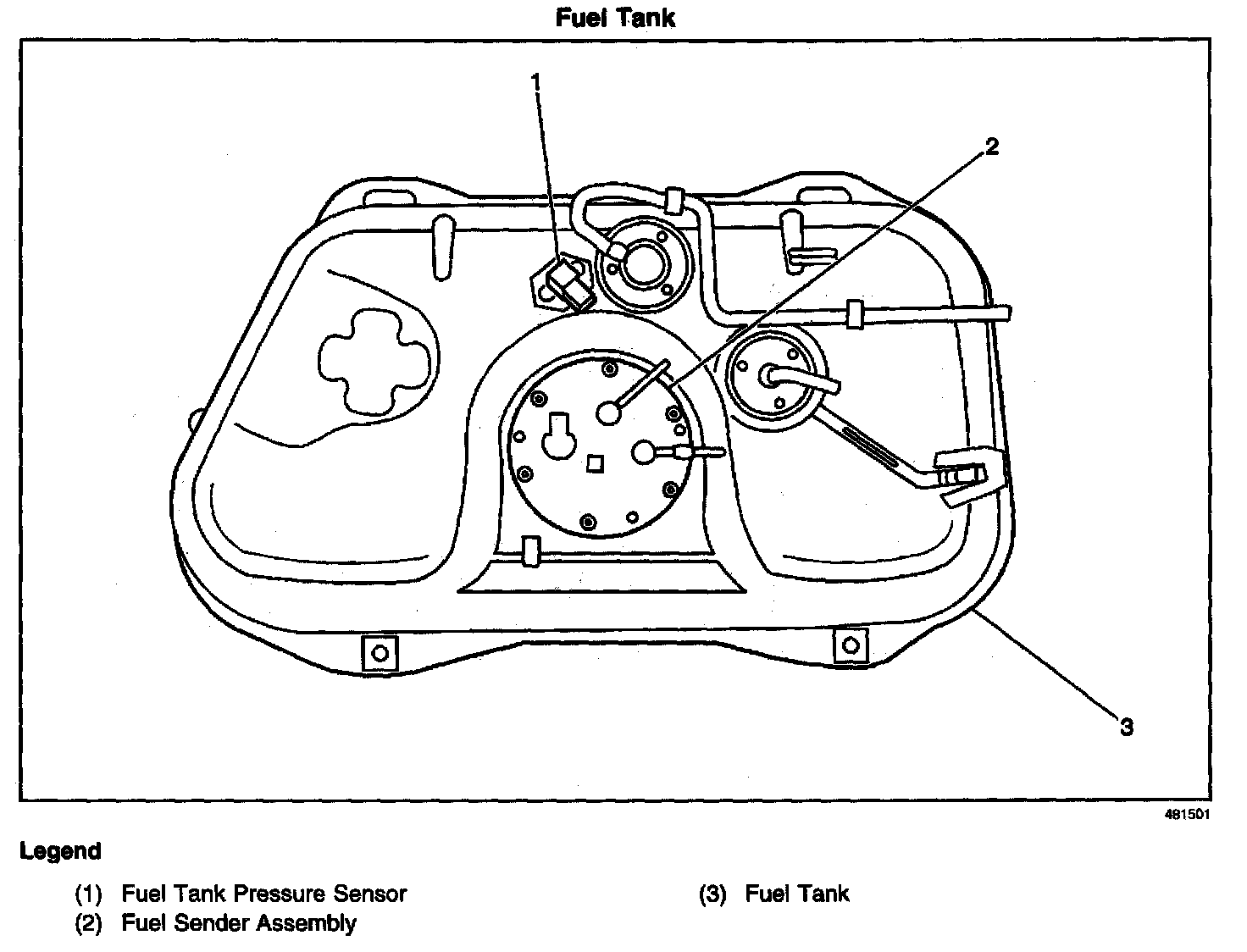 Fuel Tank

1

2

3

481501

Legend

(1) Fuel Tank Pressure Sensor
(2) Fuel Sender Assembly

(3) Fuel Tank