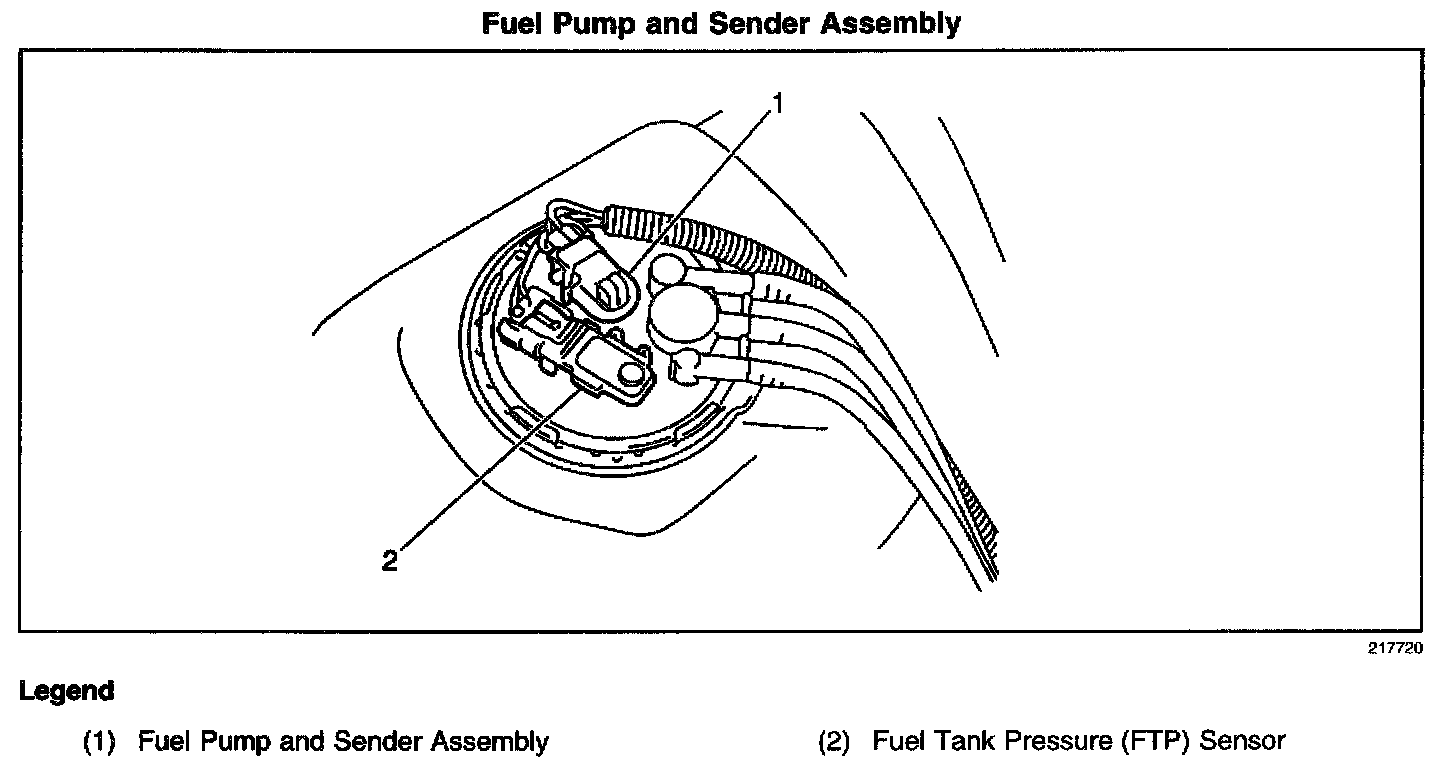 Fuel Pump and Sender Assembly

1

2

217720

Legend

(1) Fuel Pump and Sender Assembly

(2) Fuel Tank Pressure (FTP) Sensor