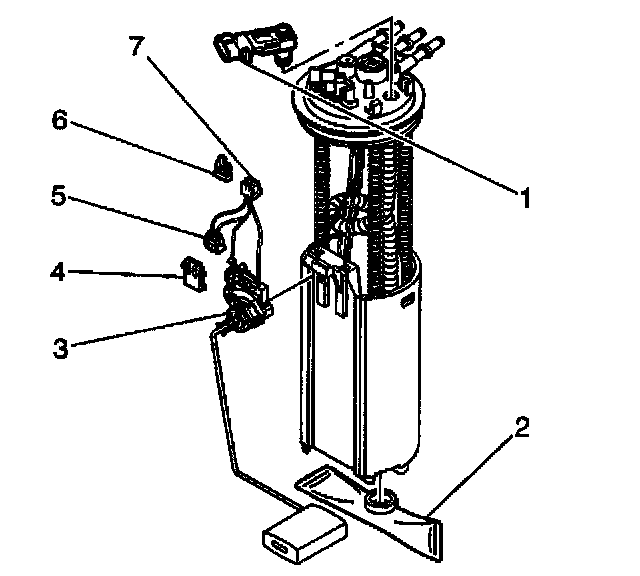 7
6
5
4
3
1
2