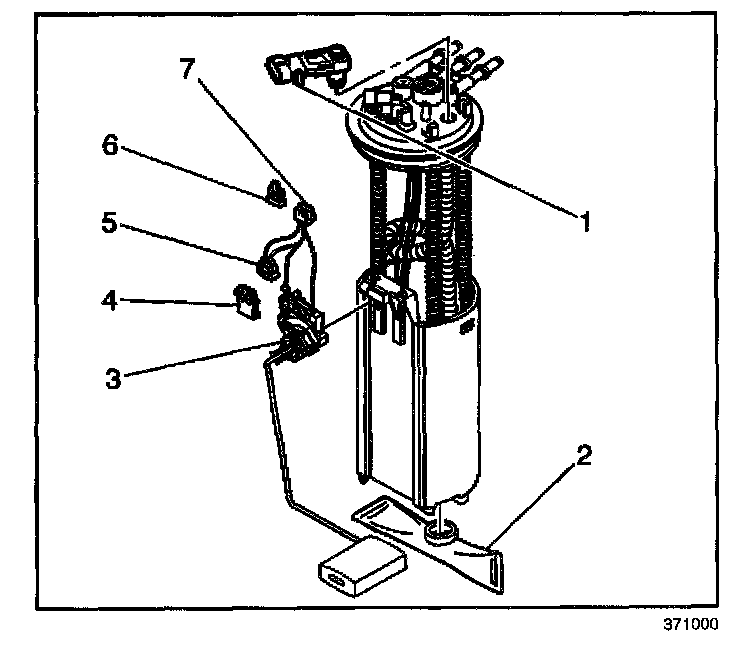 7
6
5
4
3
1
2
371000