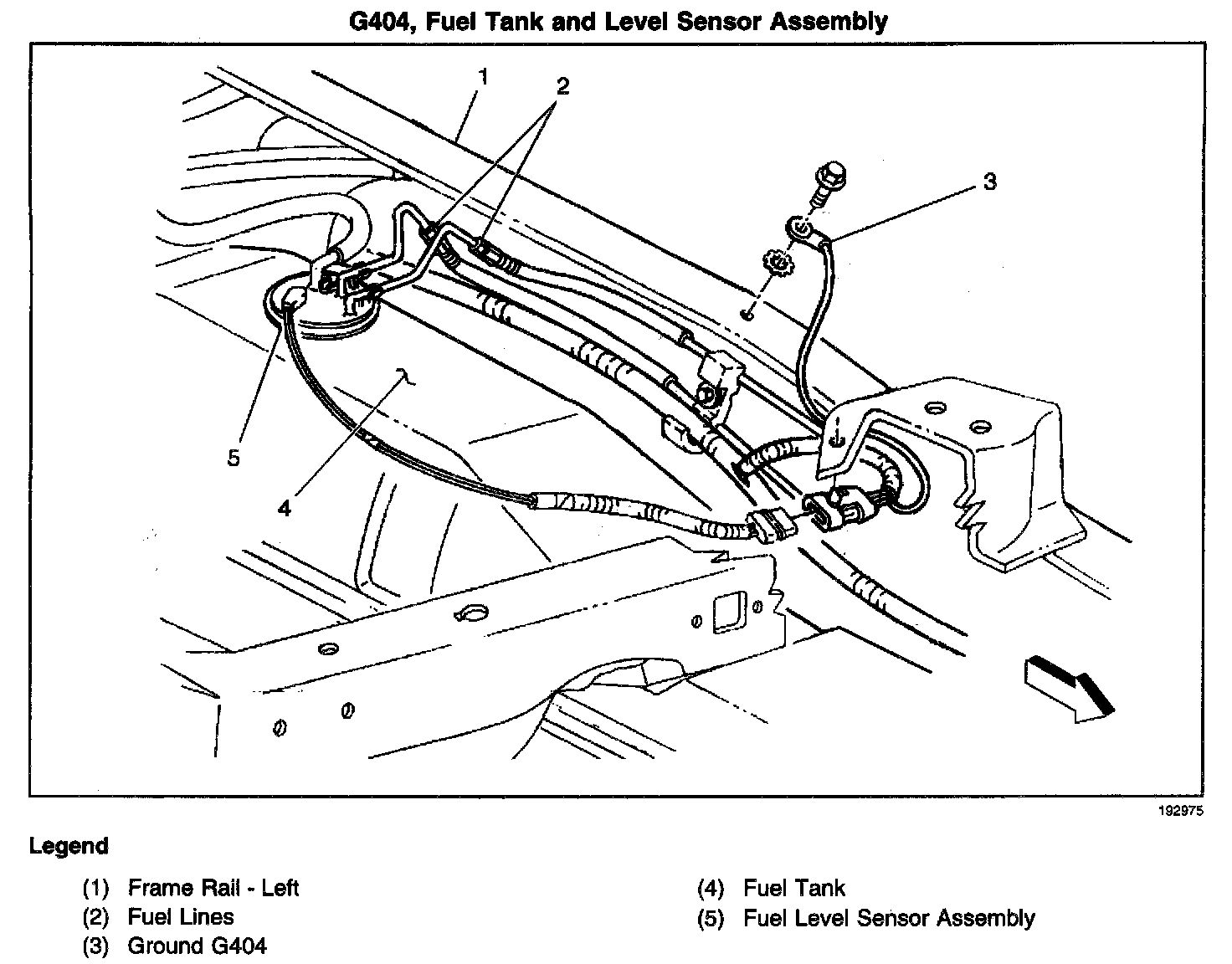 G404, Fuel Tank and Level Sensor Assembly

1
2
3
5
4

192975

Legend

(1) Frame Rail - Left
(2) Fuel Lines
(3) Ground G404

(4) Fuel Tank
(5) Fuel Level Sensor Assembly