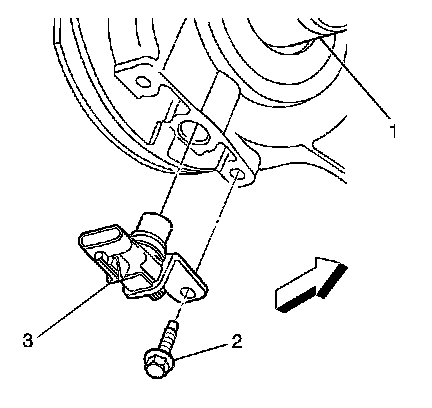 1

3

2