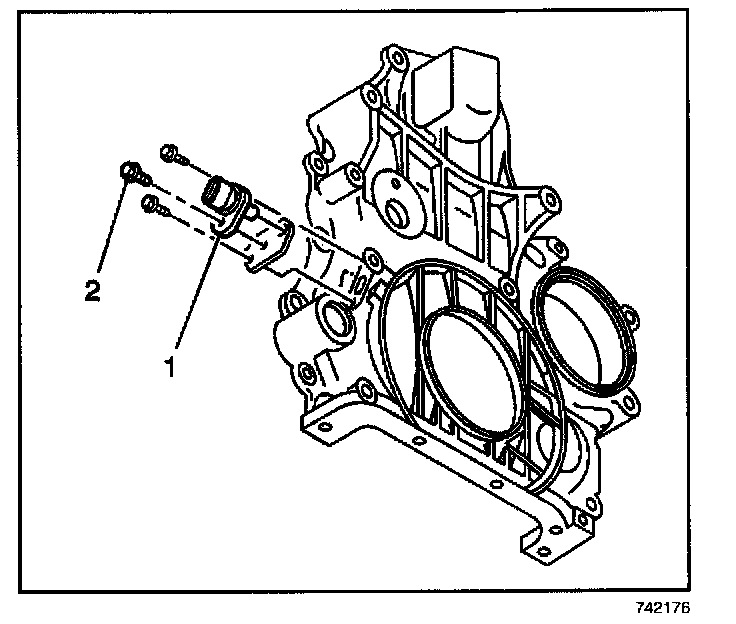 2
1
742176