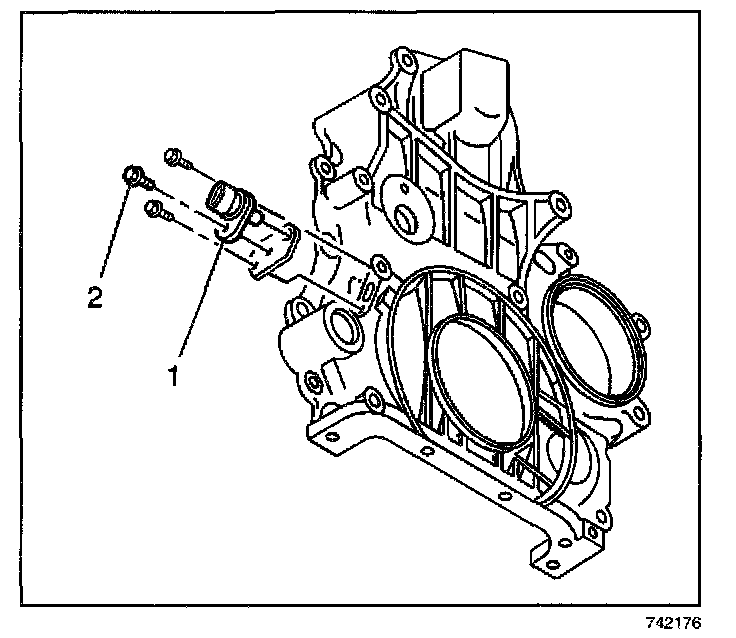 2

1

742176