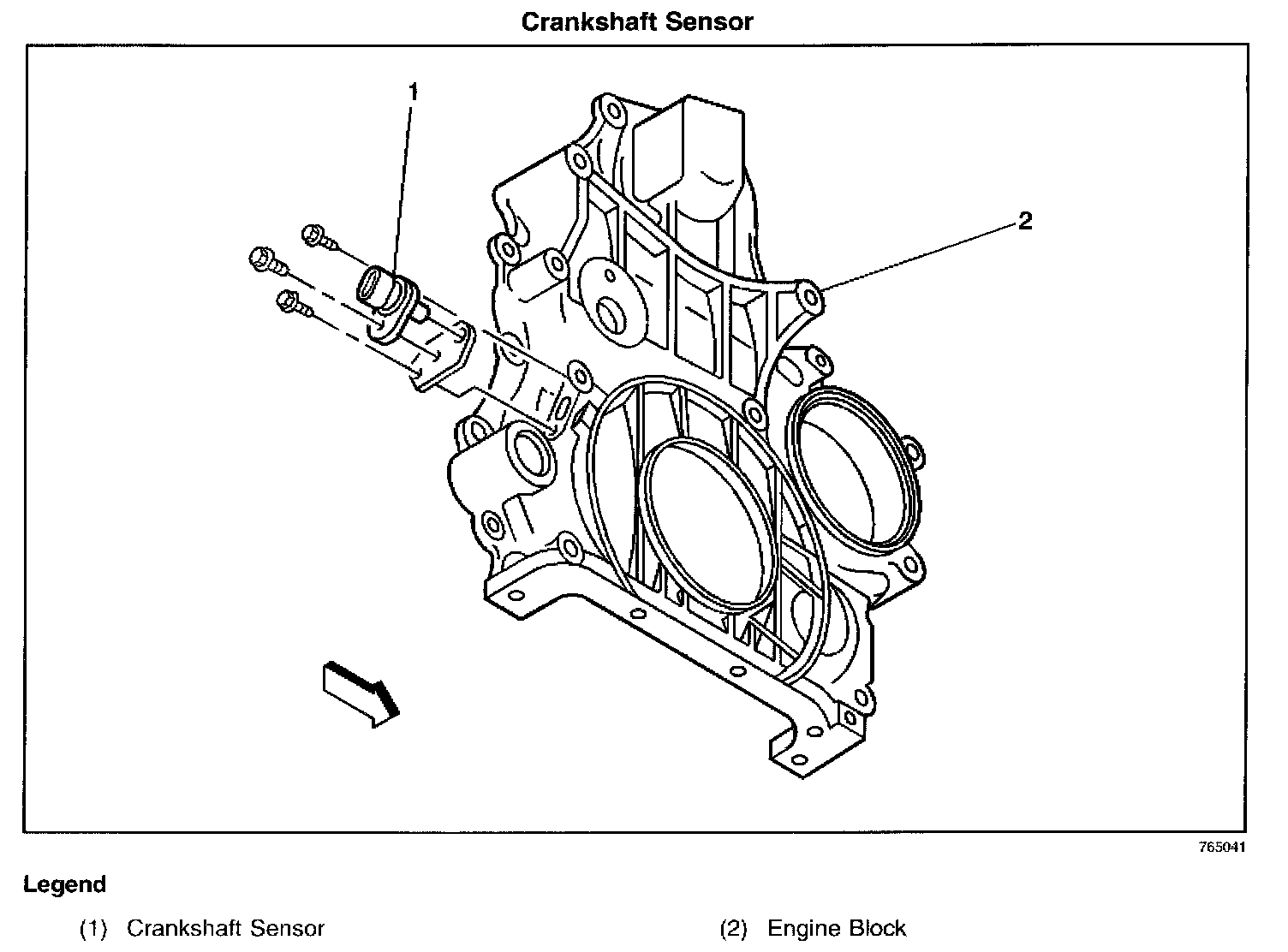 Crankshaft Sensor

1

2

765041

Legend

(1) Crankshaft Sensor

(2) Engine Block