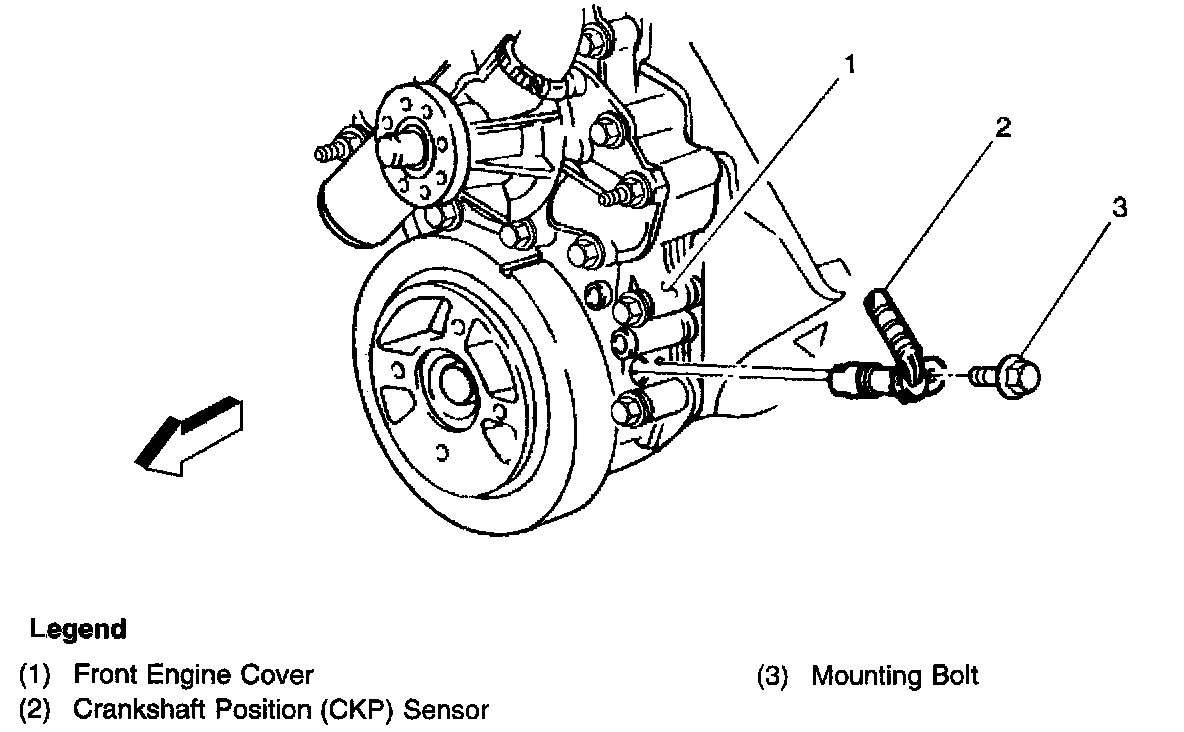 1
2
3

Legend

(1) Front Engine Cover
(2) Crankshaft Position (CKP) Sensor

(3) Mounting Bolt