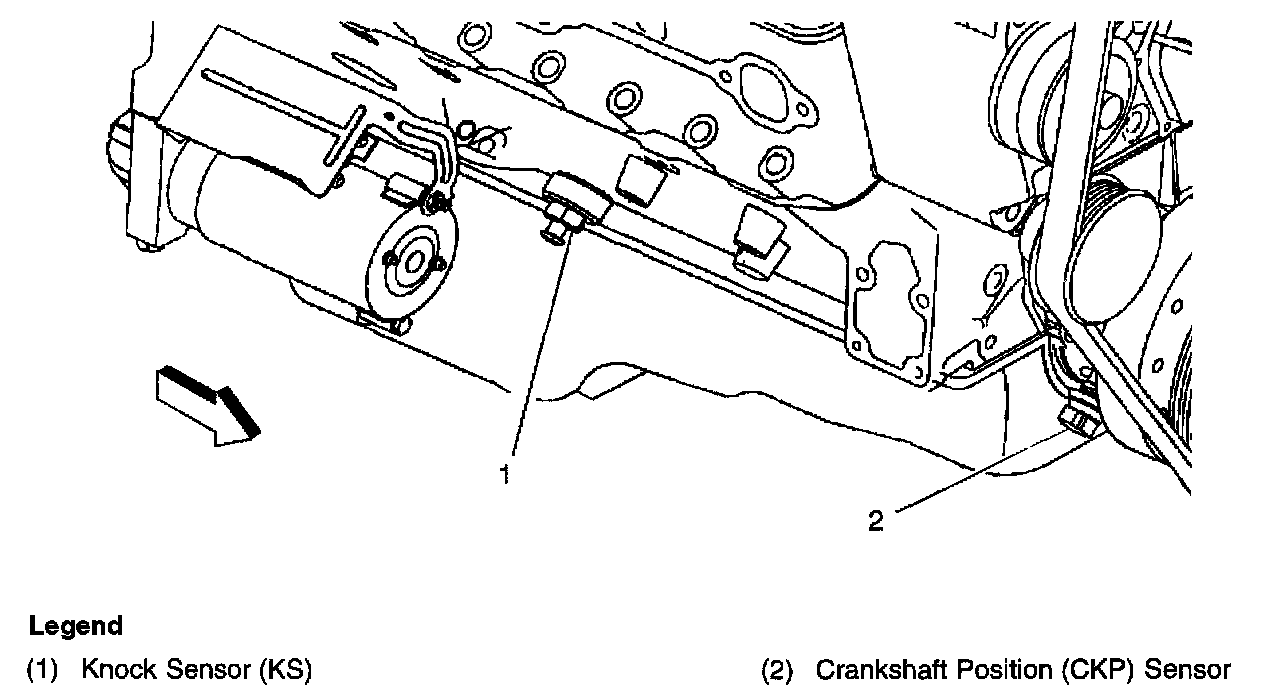 1

2

Legend

(1) Knock Sensor (KS)

(2) Crankshaft Position (CKP) Sensor