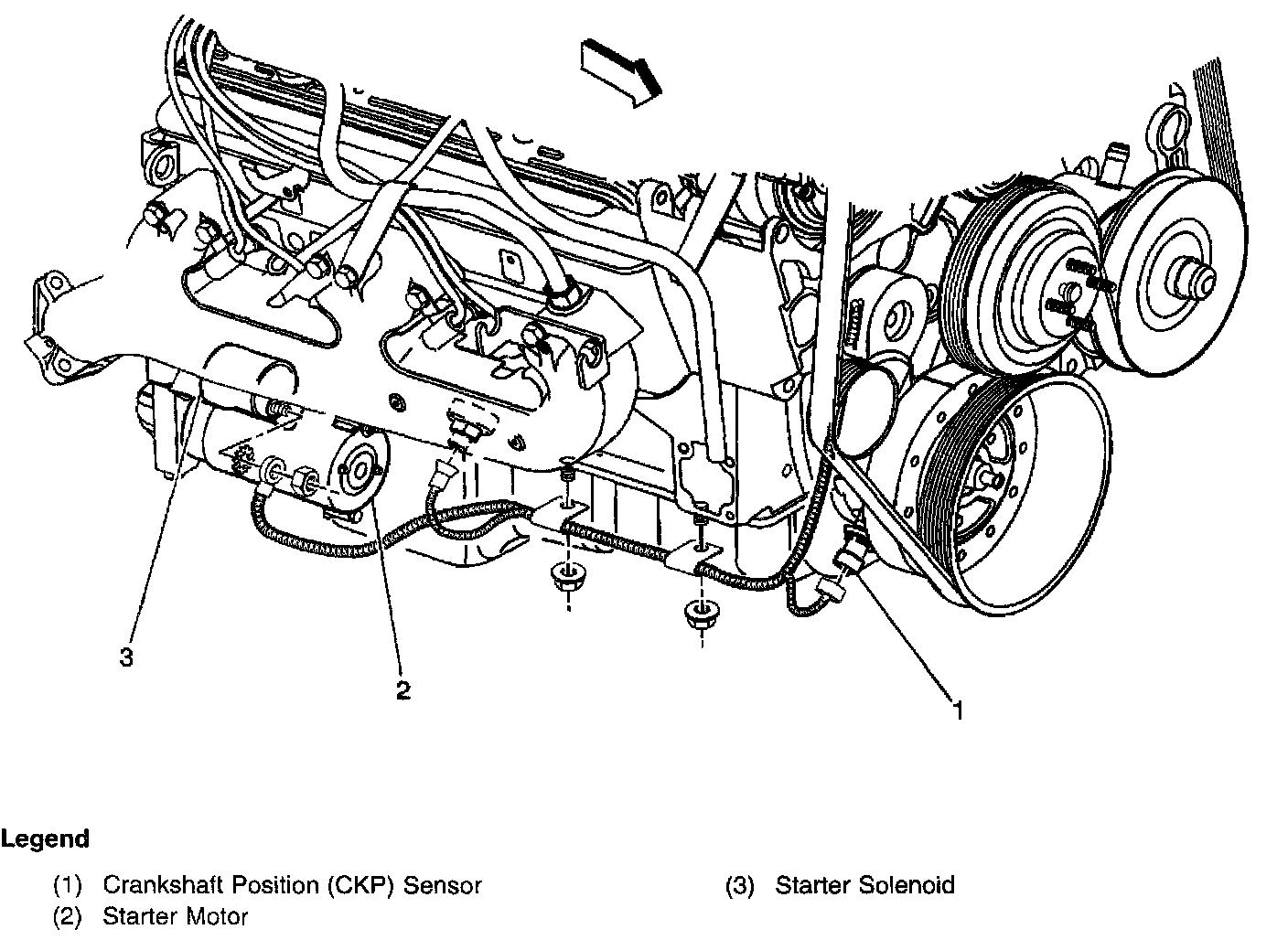 3

2

1

Legend

(1) Crankshaft Position (CKP) Sensor
(2) Starter Motor

(3) Starter Solenoid