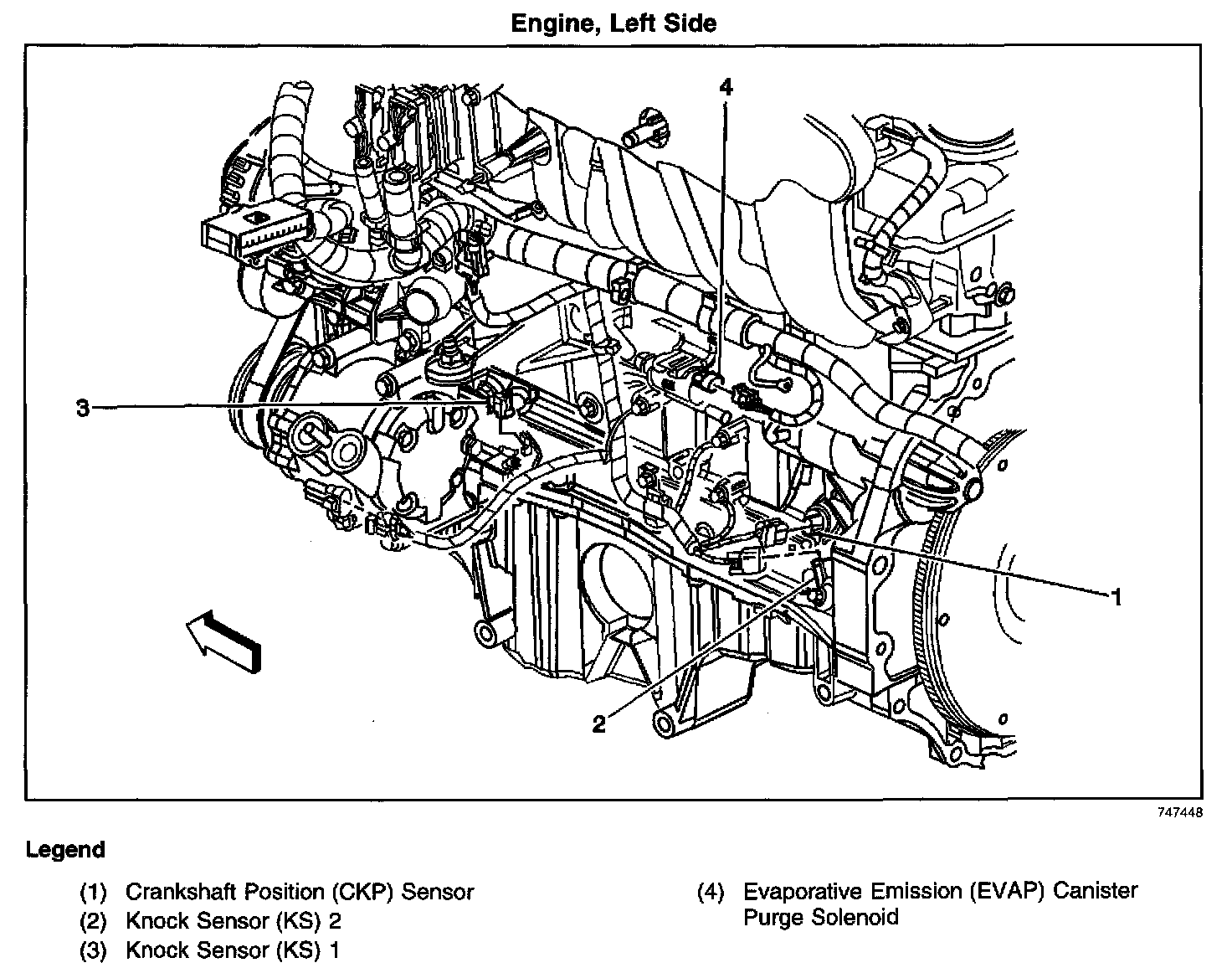 Engine, Left Side

4

3

1

2

747448

Legend

(1) Crankshaft Position (CKP) Sensor
(2) Knock Sensor (KS) 2
(3) Knock Sensor (KS) 1

(4) Evaporative Emission (EVAP) Canister Purge Solenoid