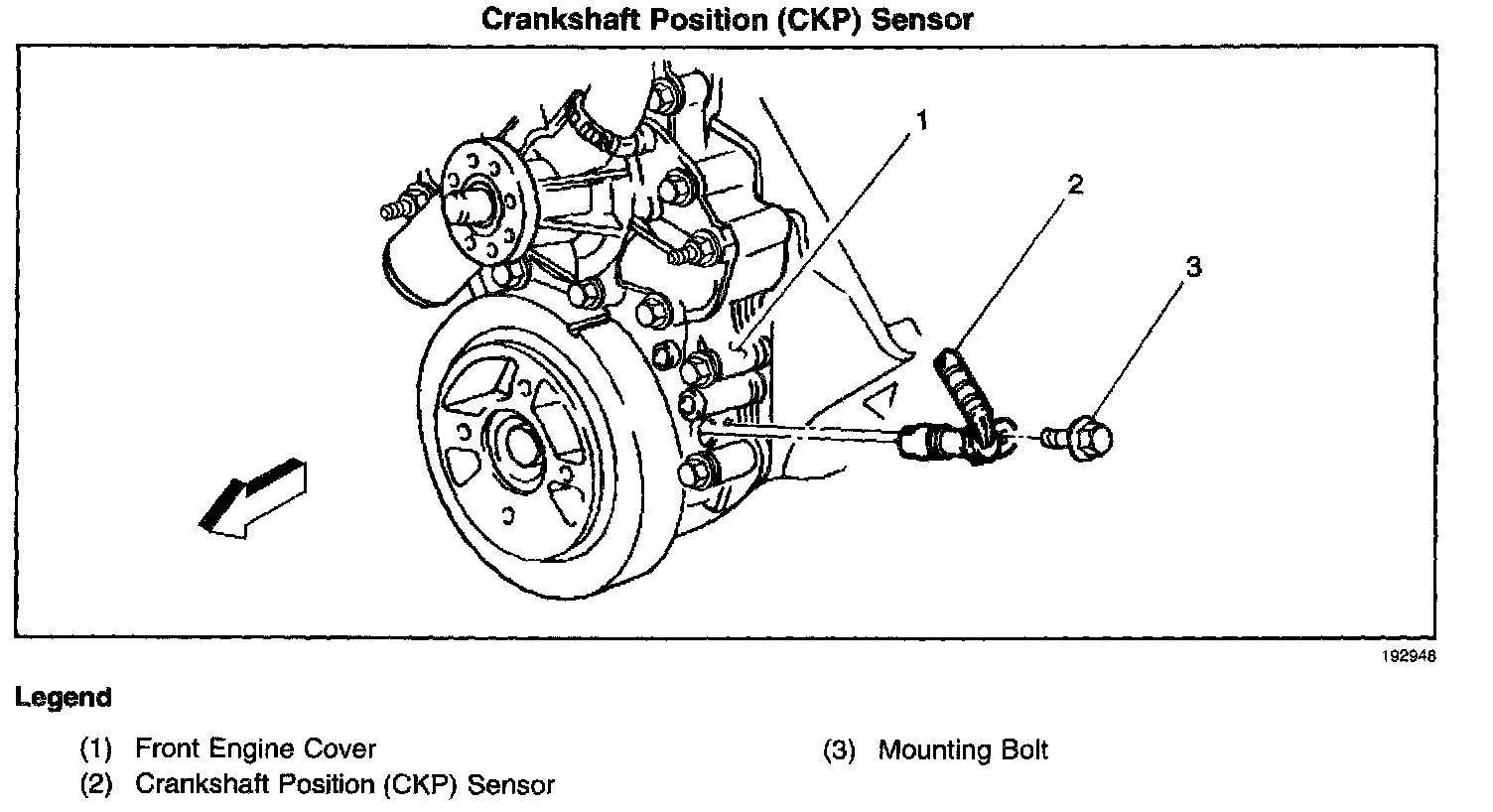 Crankshaft Position (CKP) Sensor

1

2

3

192948

Legend

(1) Front Engine Cover
(2) Crankshaft Position (CKP) Sensor

(3) Mounting Bolt