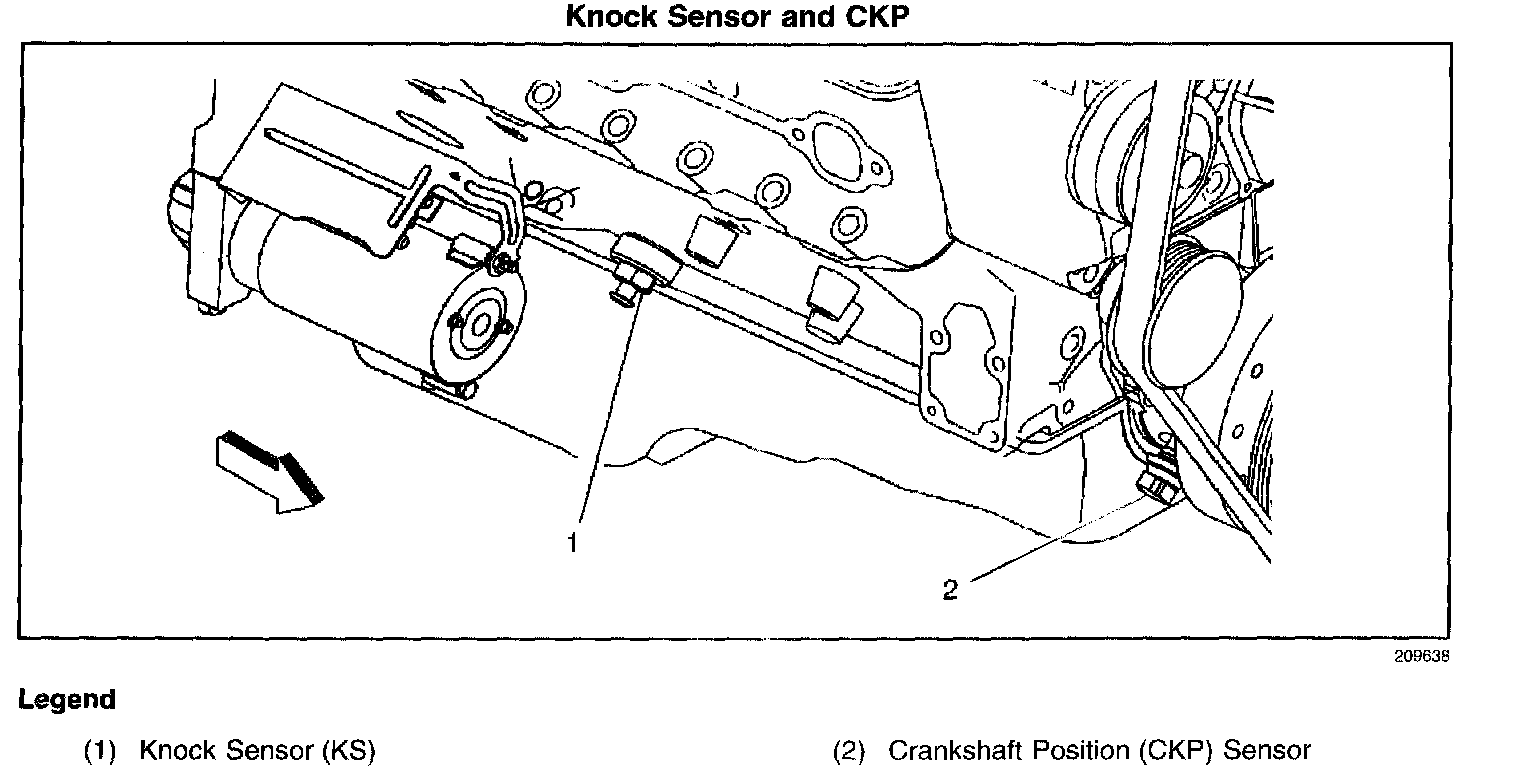 Knock Sensor and CKP

1

2

209638

Legend

(1) Knock Sensor (KS)

(2) Crankshaft Position (CKP) Sensor