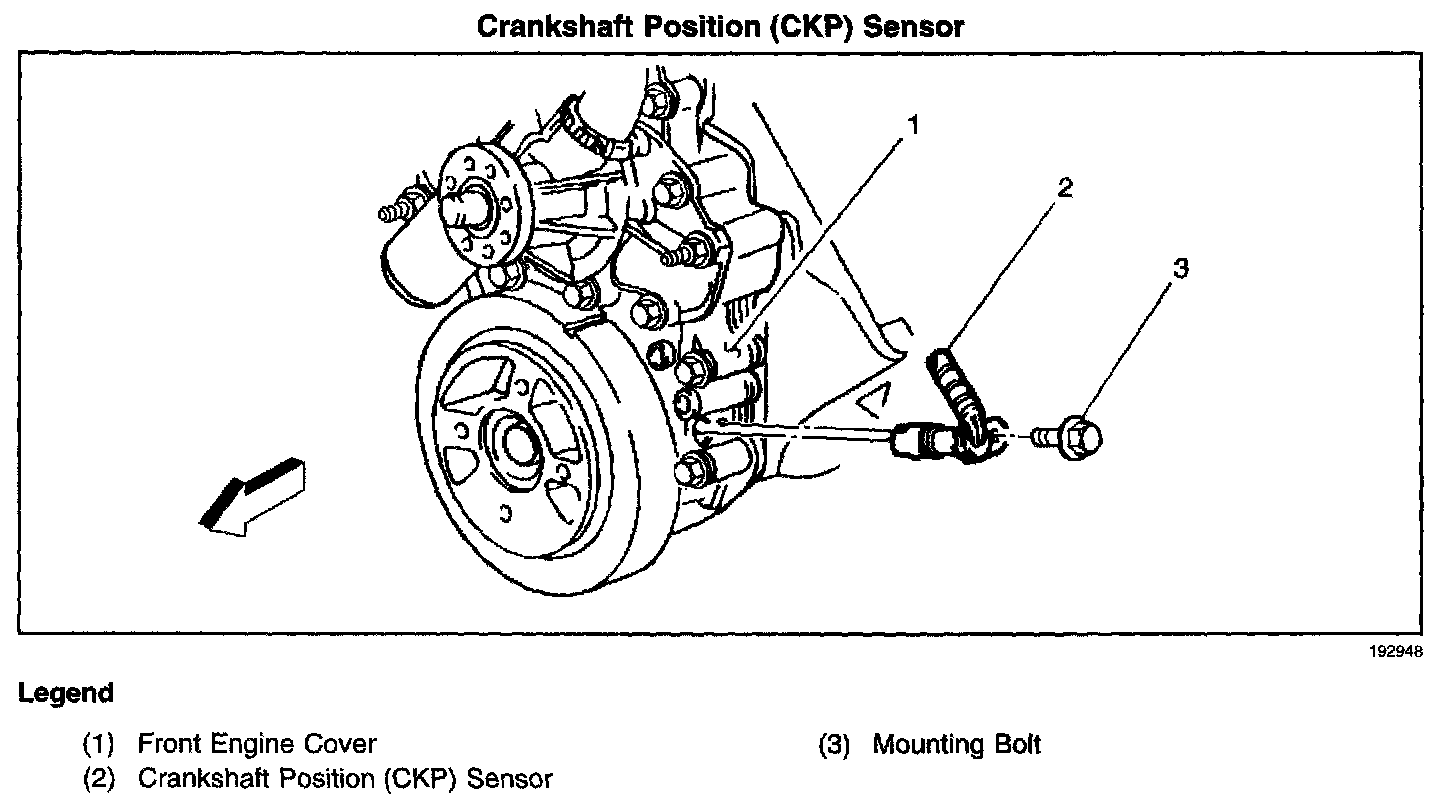 Crankshaft Position (CKP) Sensor

1

2

3

192948

Legend

(1) Front Engine Cover
(2) Crankshaft Position (CKP) Sensor

(3) Mounting Bolt