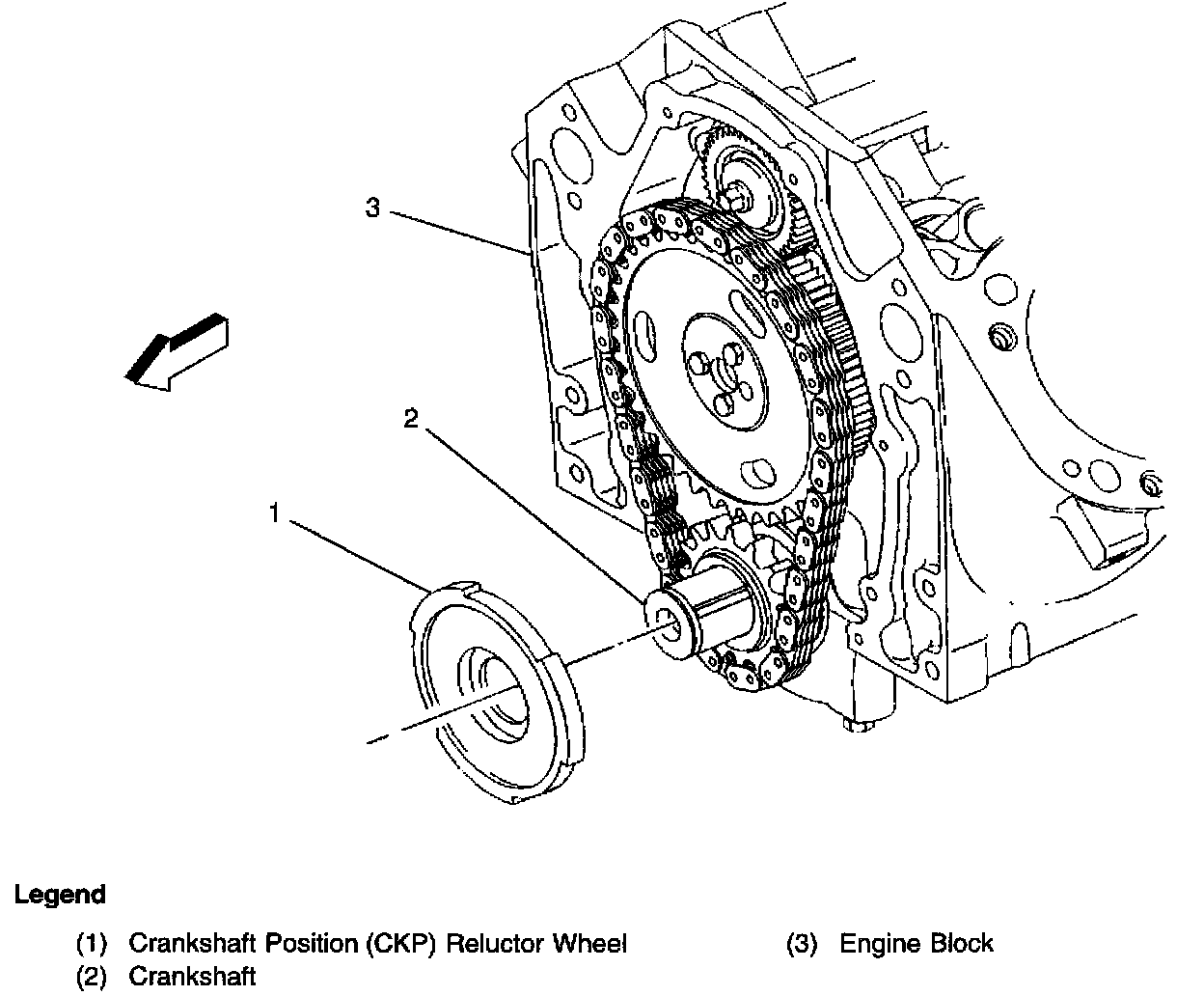 3

2

1

Legend

(1) Crankshaft Position (CKP) Reluctor Wheel
(2) Crankshaft
(3) Engine Block