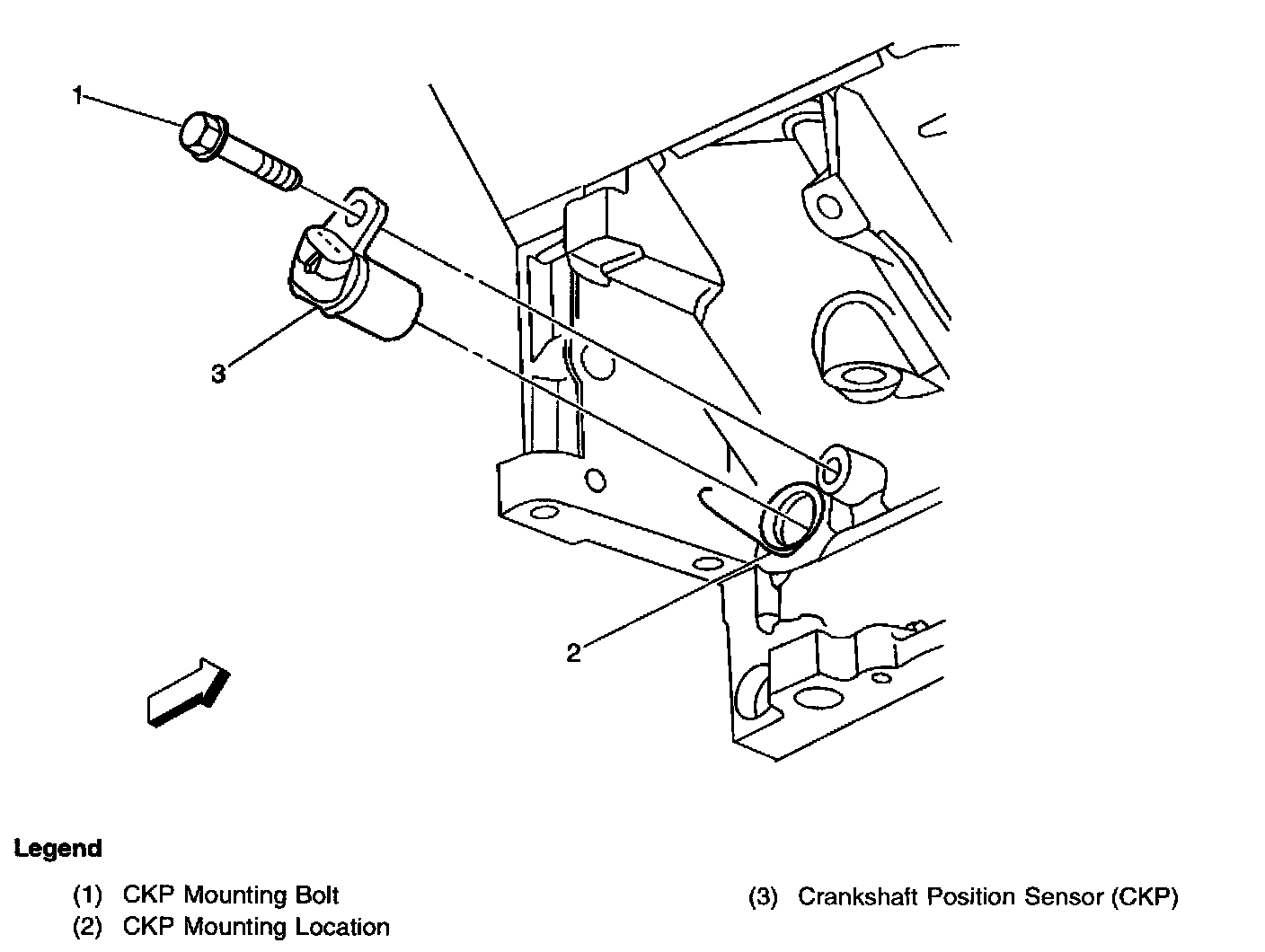 1

3

2

Legend

(1) CKP Mounting Bolt
(2) CKP Mounting Location

(3) Crankshaft Position Sensor (CKP)