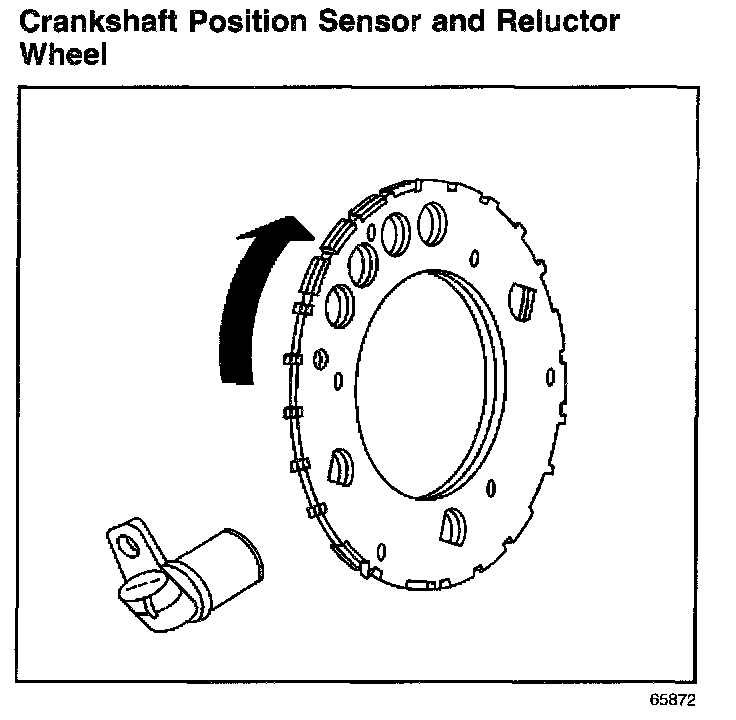 Crankshaft Position Sensor and Reluctor Wheel

65872