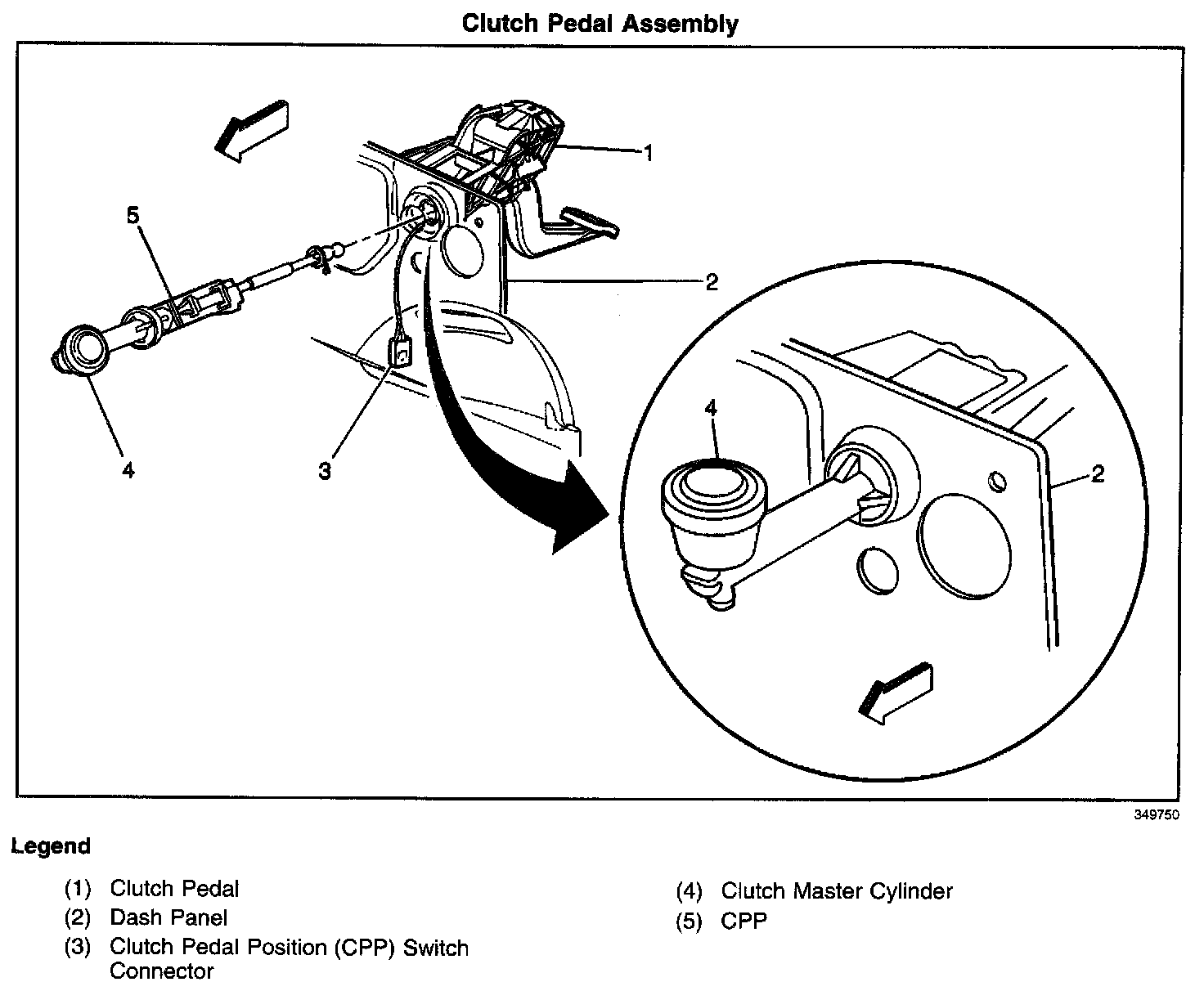 Clutch Pedal Assembly

1

5

2

4

3

4

2

349750

Legend

(1) Clutch Pedal
(2) Dash Panel
(3) Clutch Pedal Position (CPP) Switch Connector

(4) Clutch Master Cylinder
(5) CPP