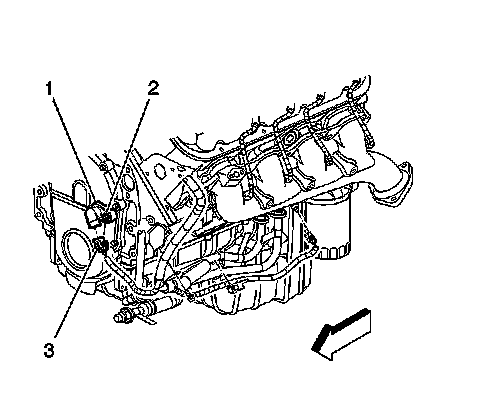 1
2
3