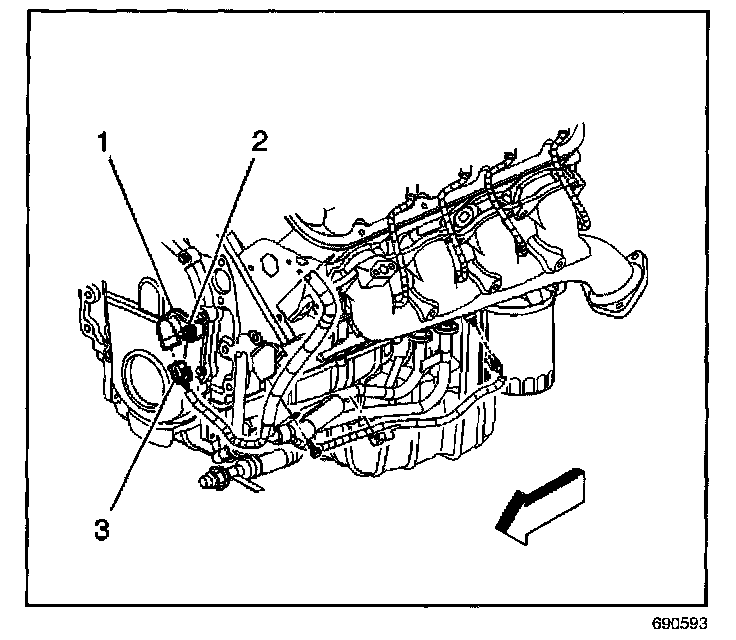 1
2
3
690593