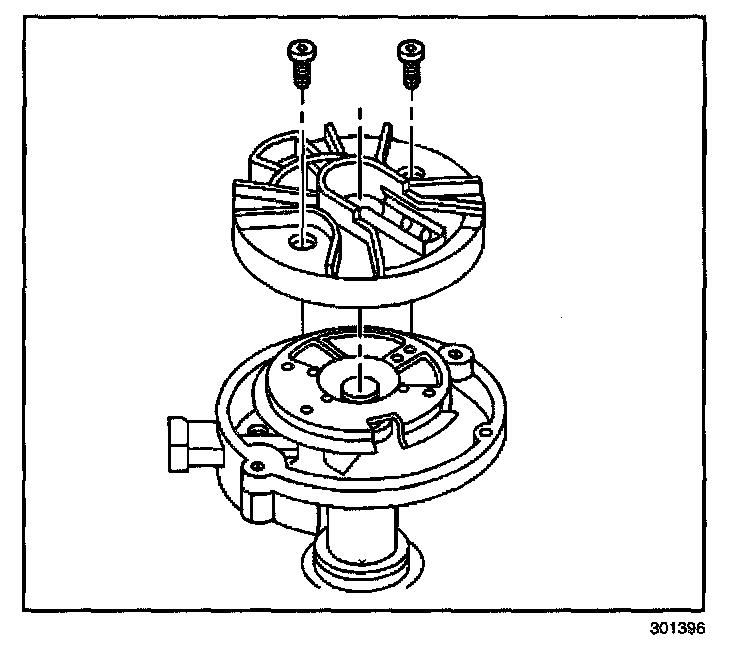 301396