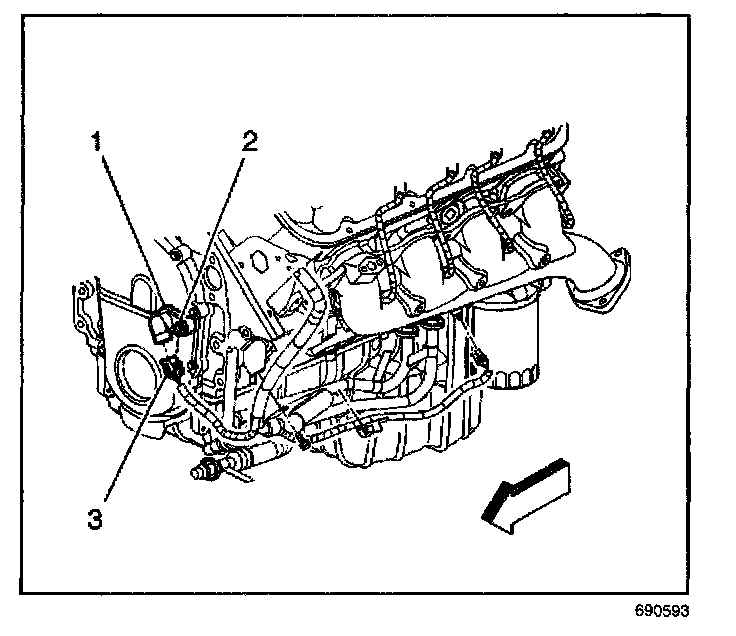 1
2
3
690593