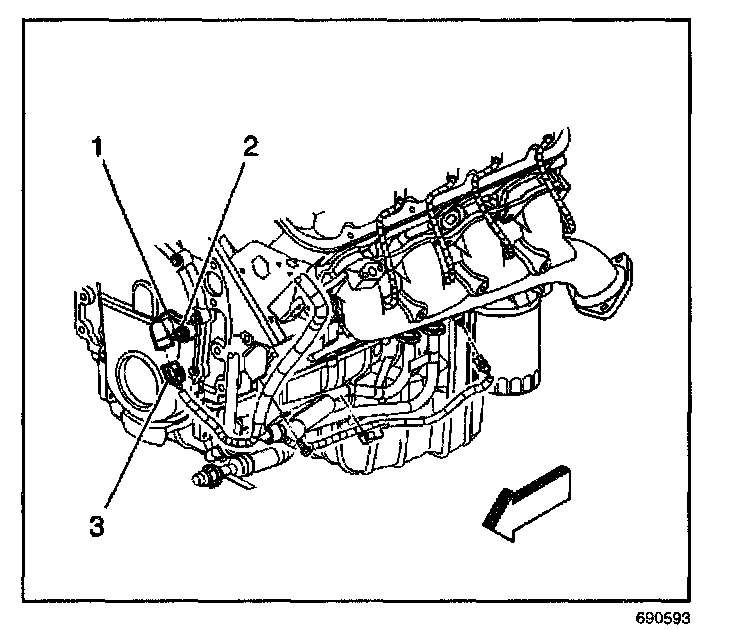 1
2
3
690593