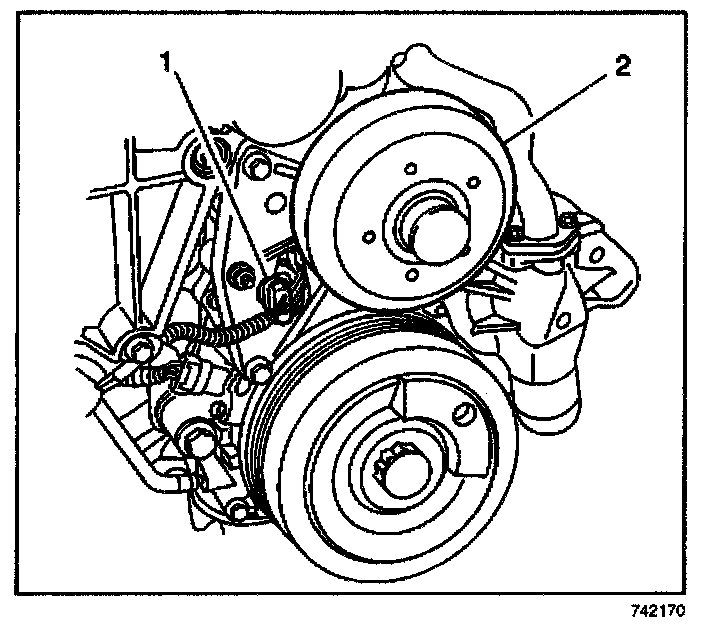 1
2
742170