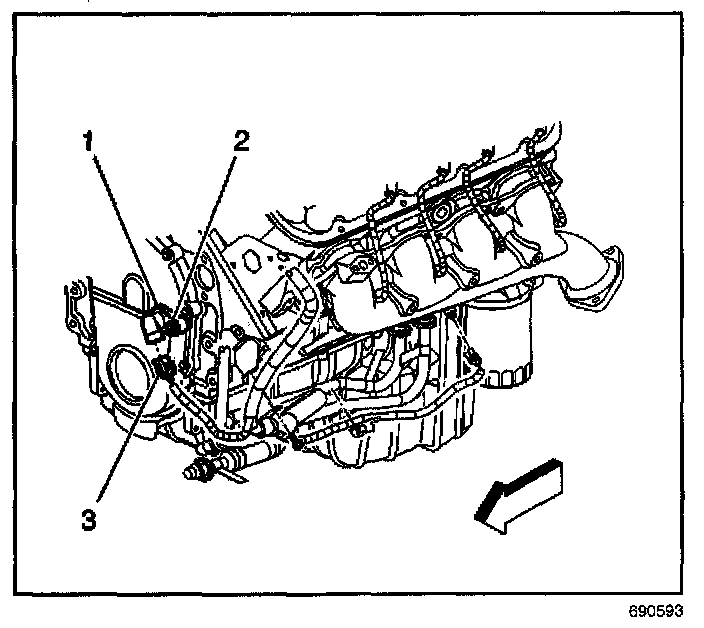 1
2
3
690593