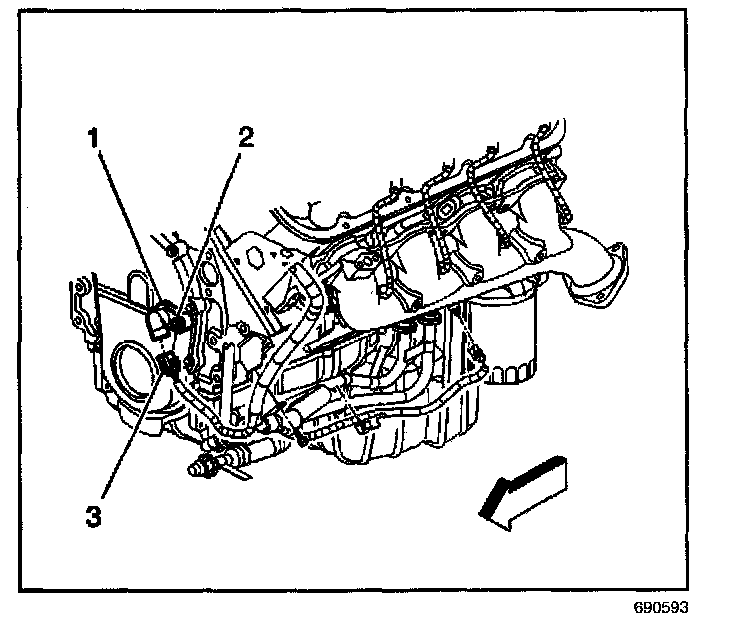 1
2
3
690593