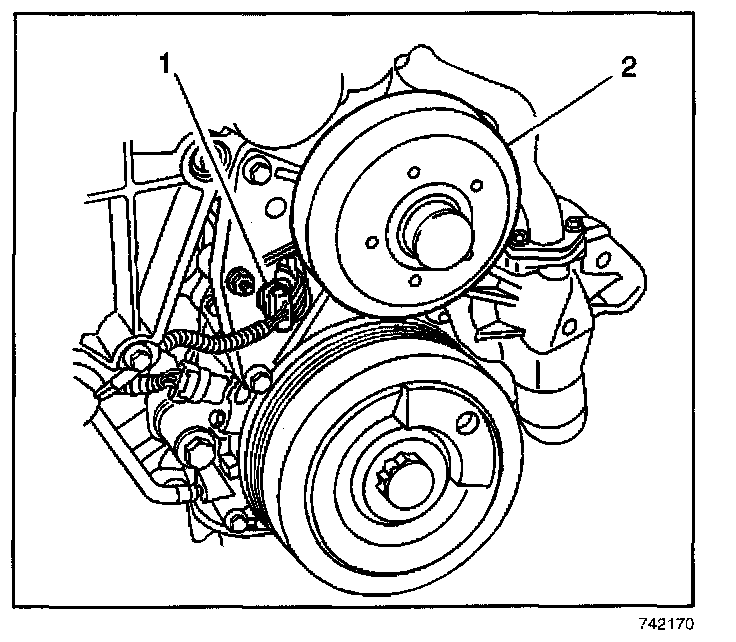 1
2
742170