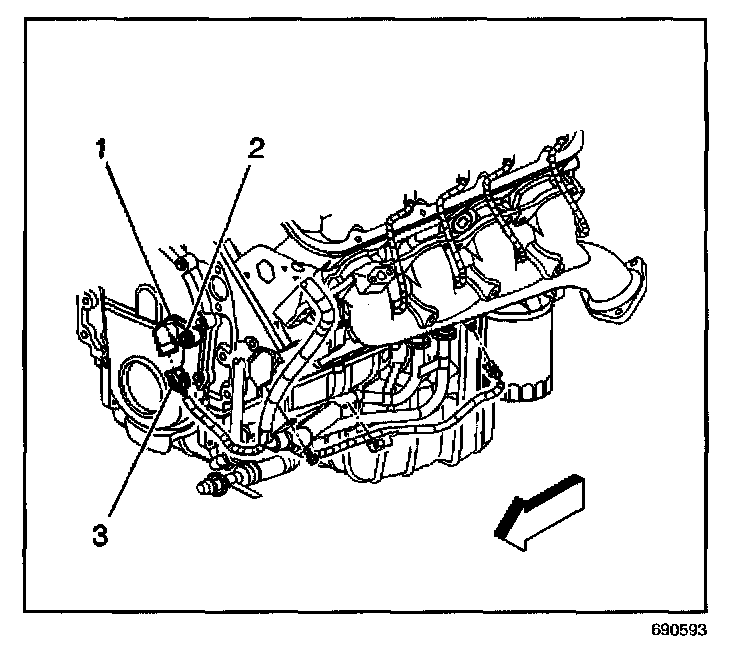 1
2
3
690593