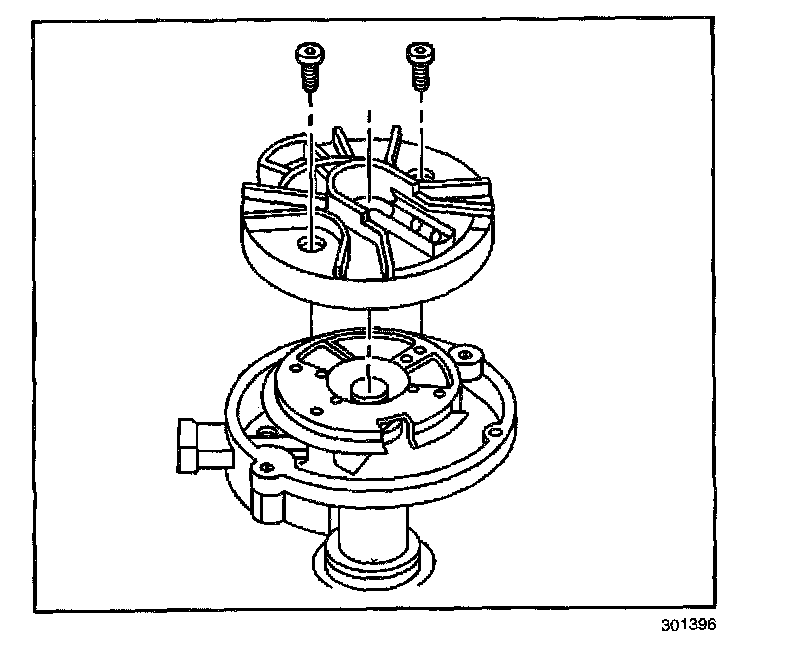 301396