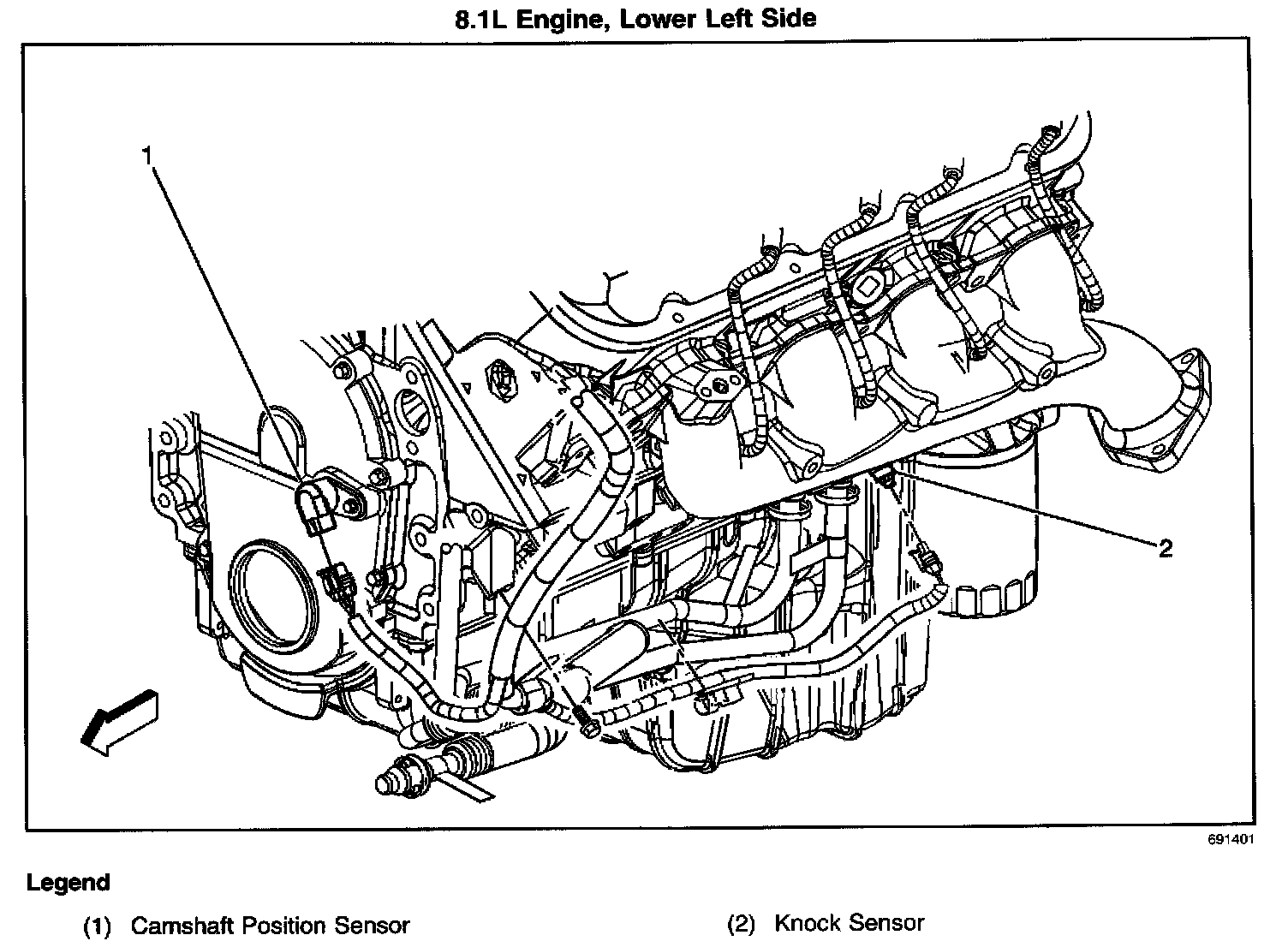 8.1L Engine, Lower Left Side

1

2

691401

Legend

(1) Camshaft Position Sensor

(2) Knock Sensor