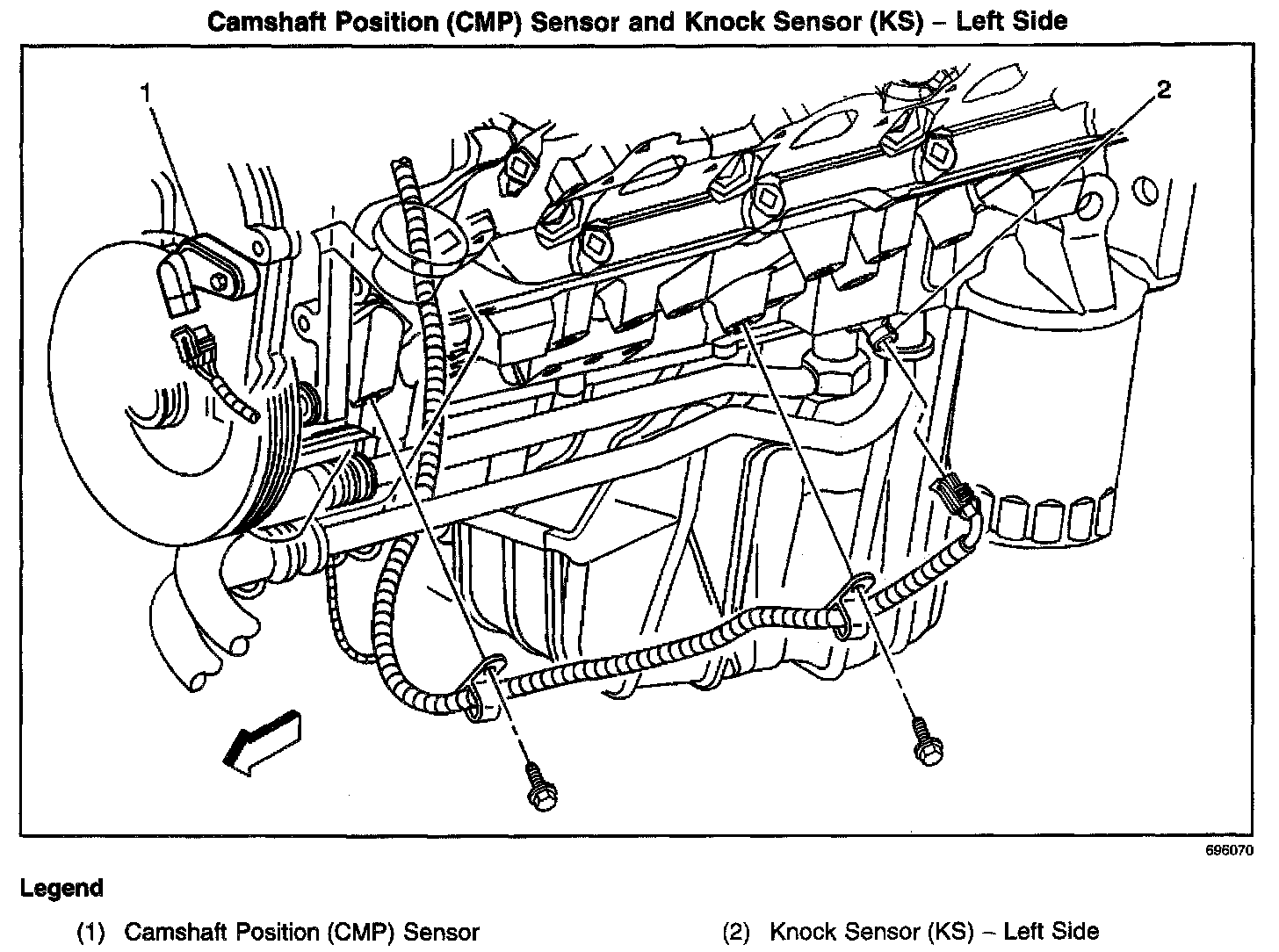 Camshaft Position (CMP) Sensor and Knock Sensor (KS) – Left Side

1

2

696070

Legend

(1) Camshaft Position (CMP) Sensor

(2) Knock Sensor (KS) – Left Side