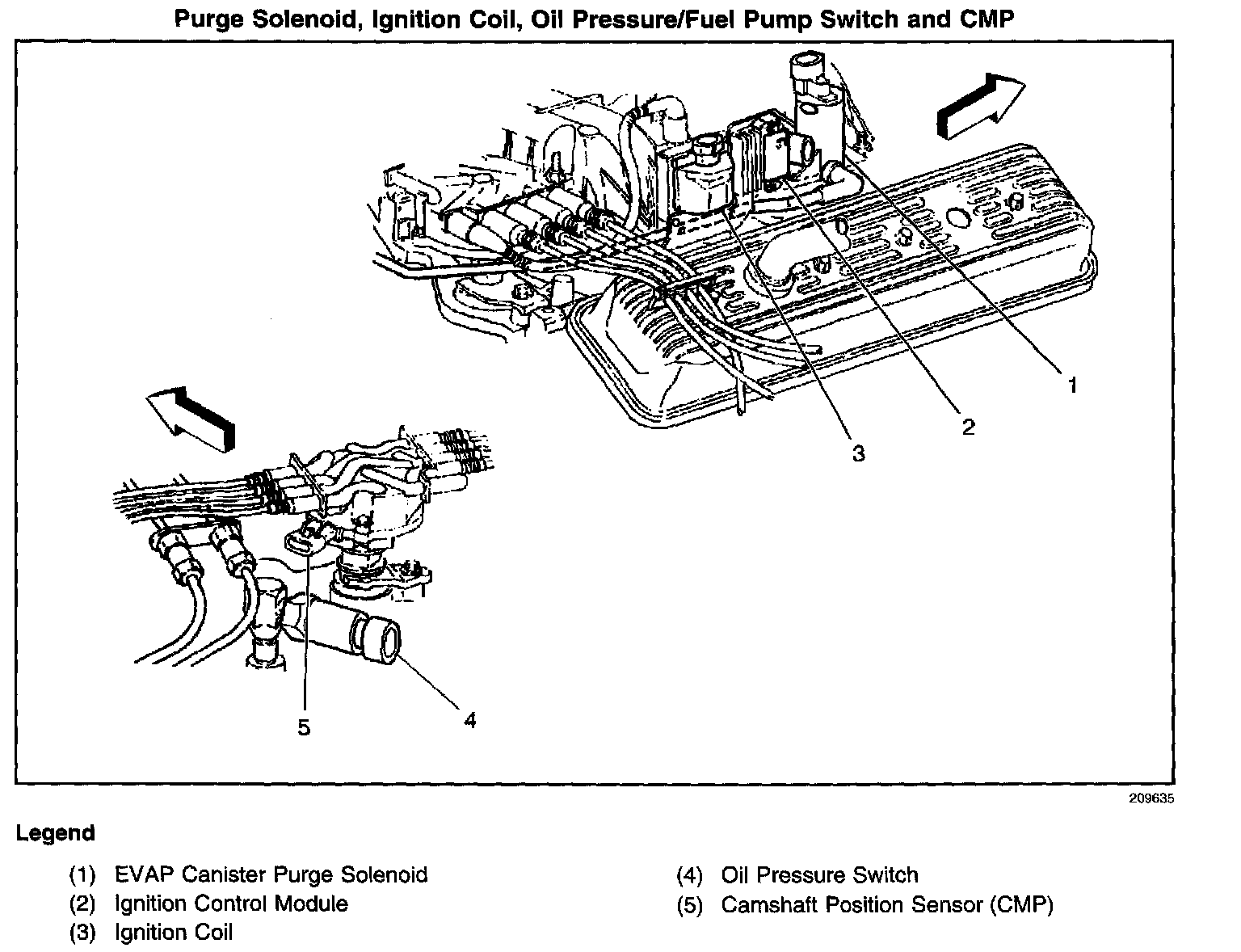 Purge Solenoid, Ignition Coil, Oil Pressure/Fuel Pump Switch and CMP

1

2

3

5

4

209635

Legend

(1) EVAP Canister Purge Solenoid
(2) Ignition Control Module
(3) Ignition Coil

(4) Oil Pressure Switch
(5) Camshaft Position Sensor (CMP)