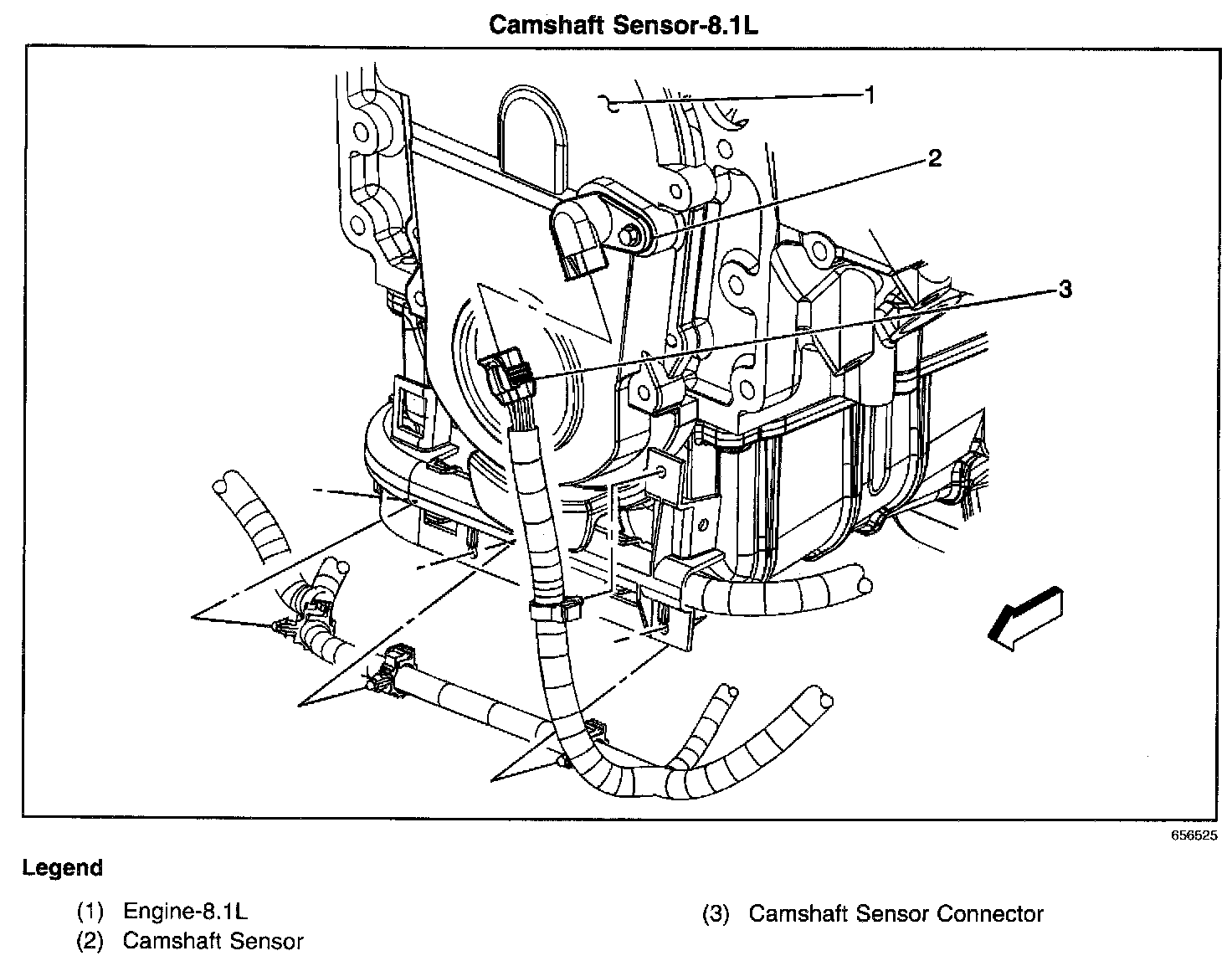 Camshaft Sensor-8.1L

1

2

3

656525

Legend

(1) Engine-8.1L
(2) Camshaft Sensor

(3) Camshaft Sensor Connector