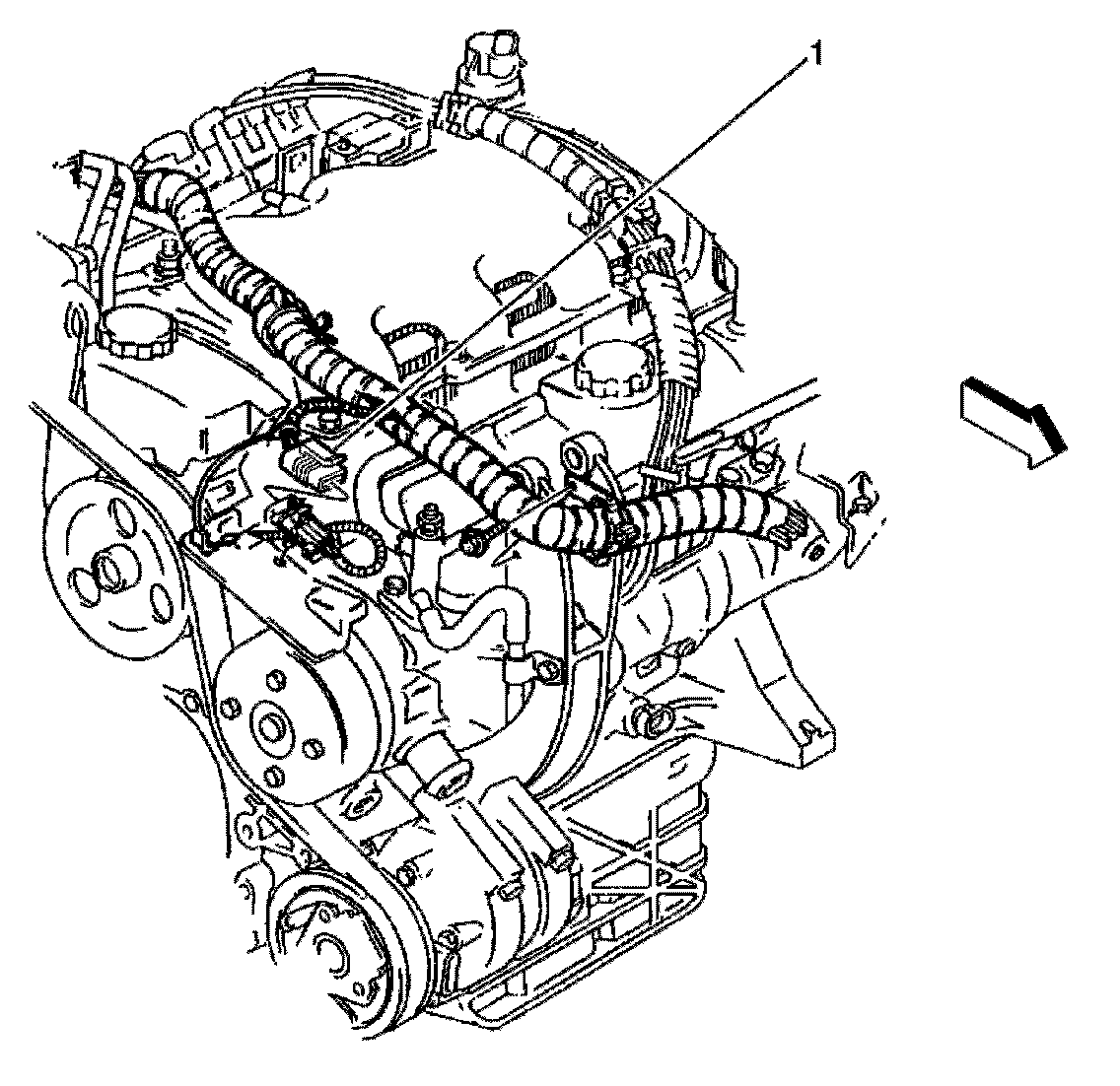 1