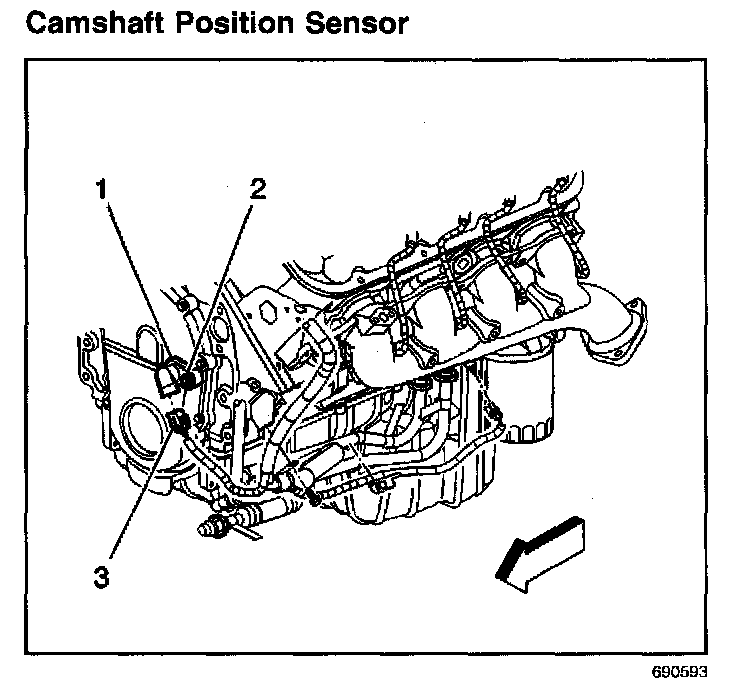 Camshaft Position Sensor

1

2

3

690593