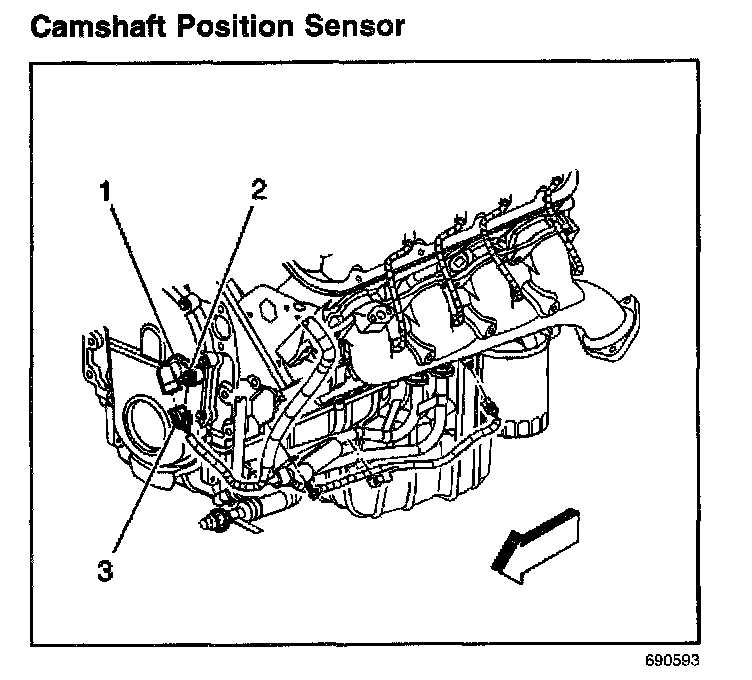 Camshaft Position Sensor

1

2

3

690593