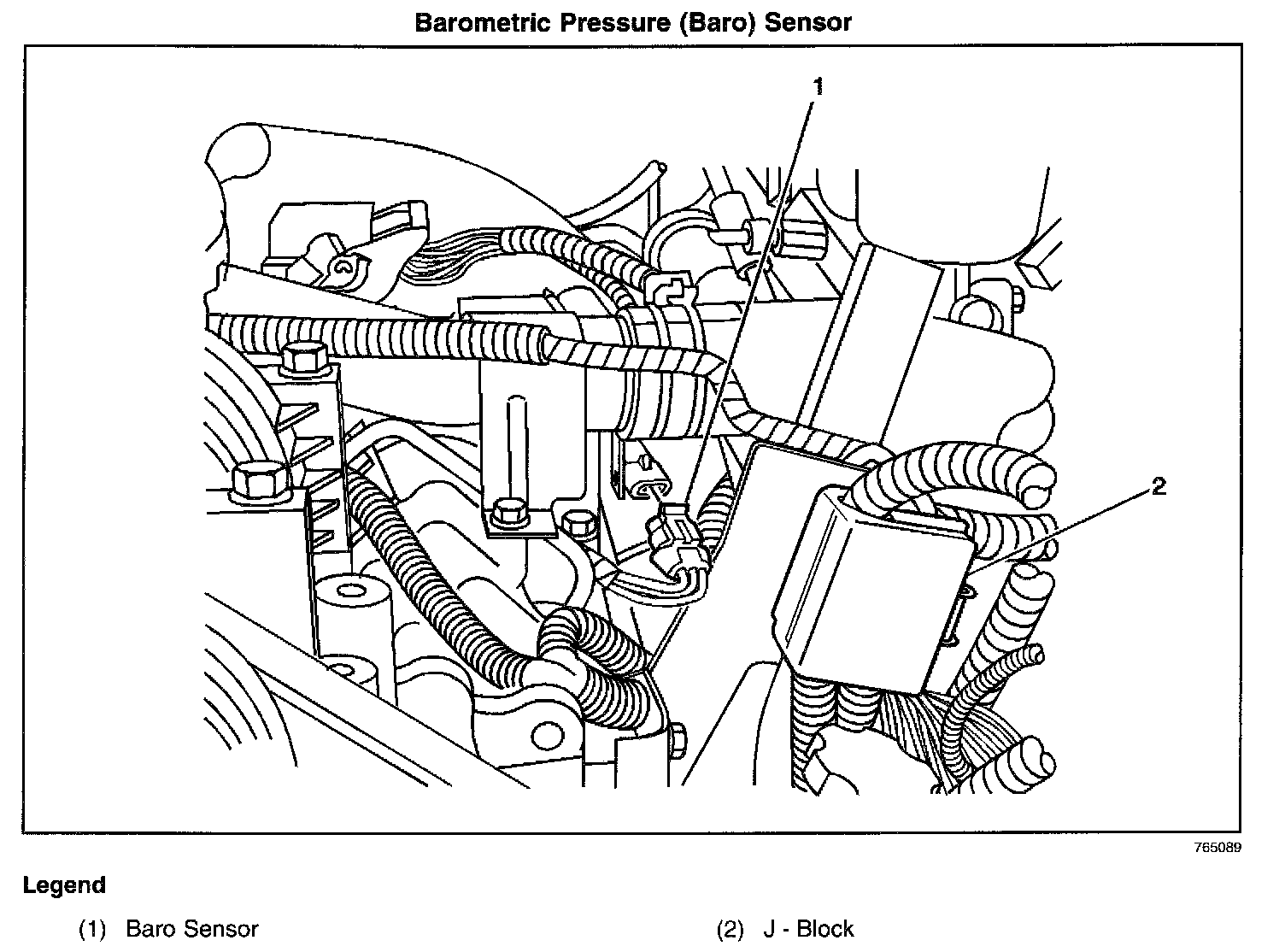 Barometric Pressure (Baro) Sensor

1

2

765089

Legend

(1) Baro Sensor

(2) J - Block