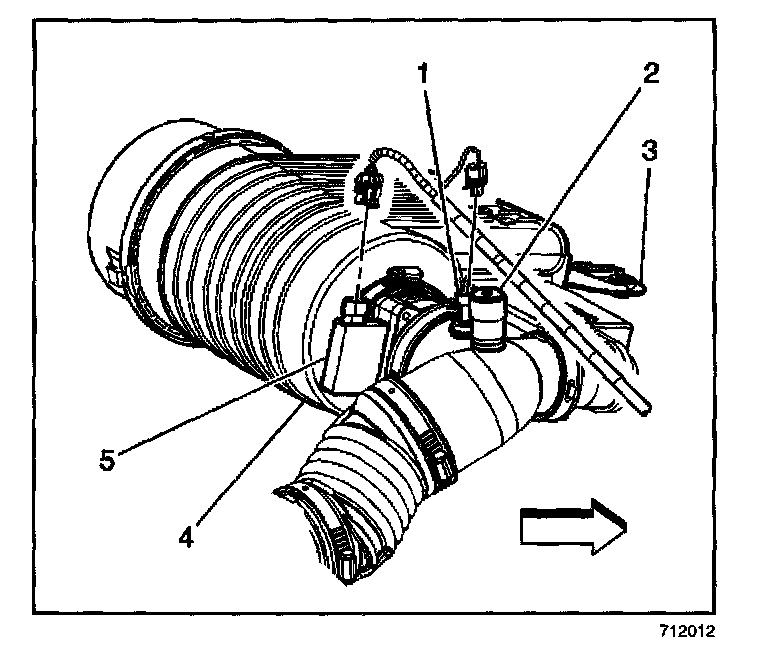 1
2
3
5
4
712012