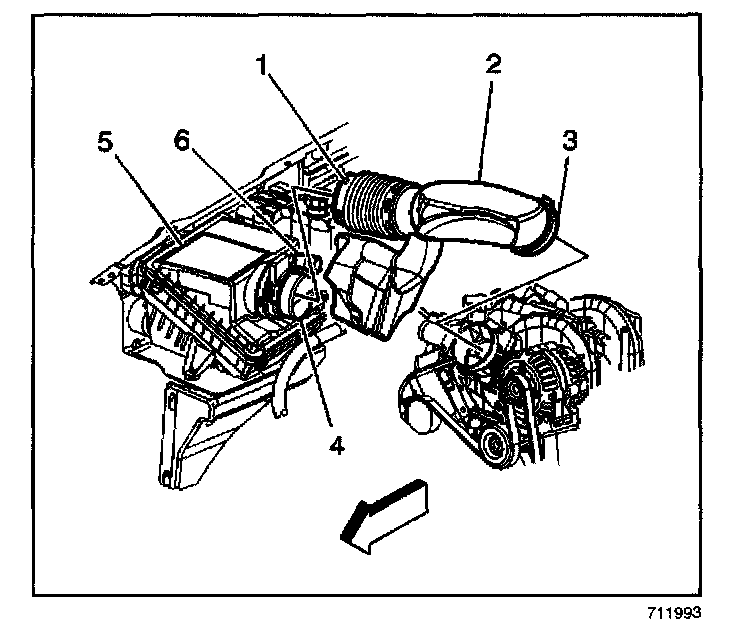 1
2
3
5
6
4
711993