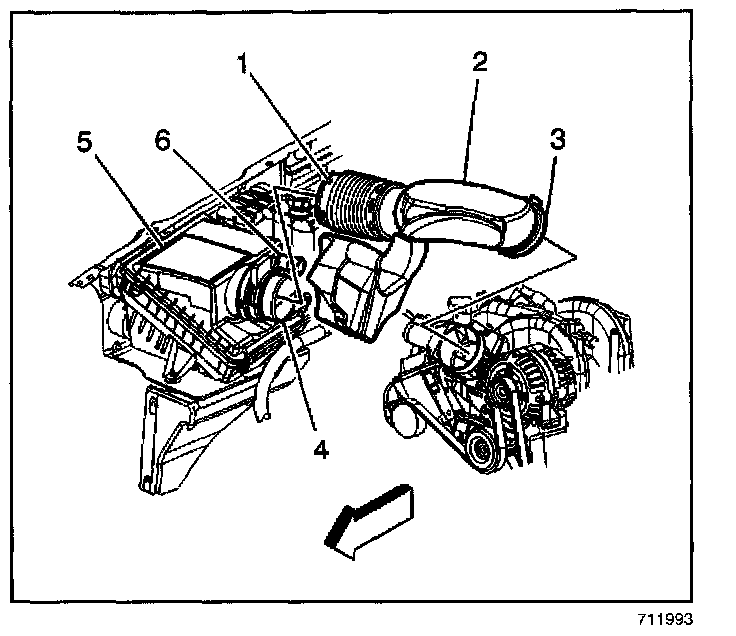 1
2
3
5
6
4
711993